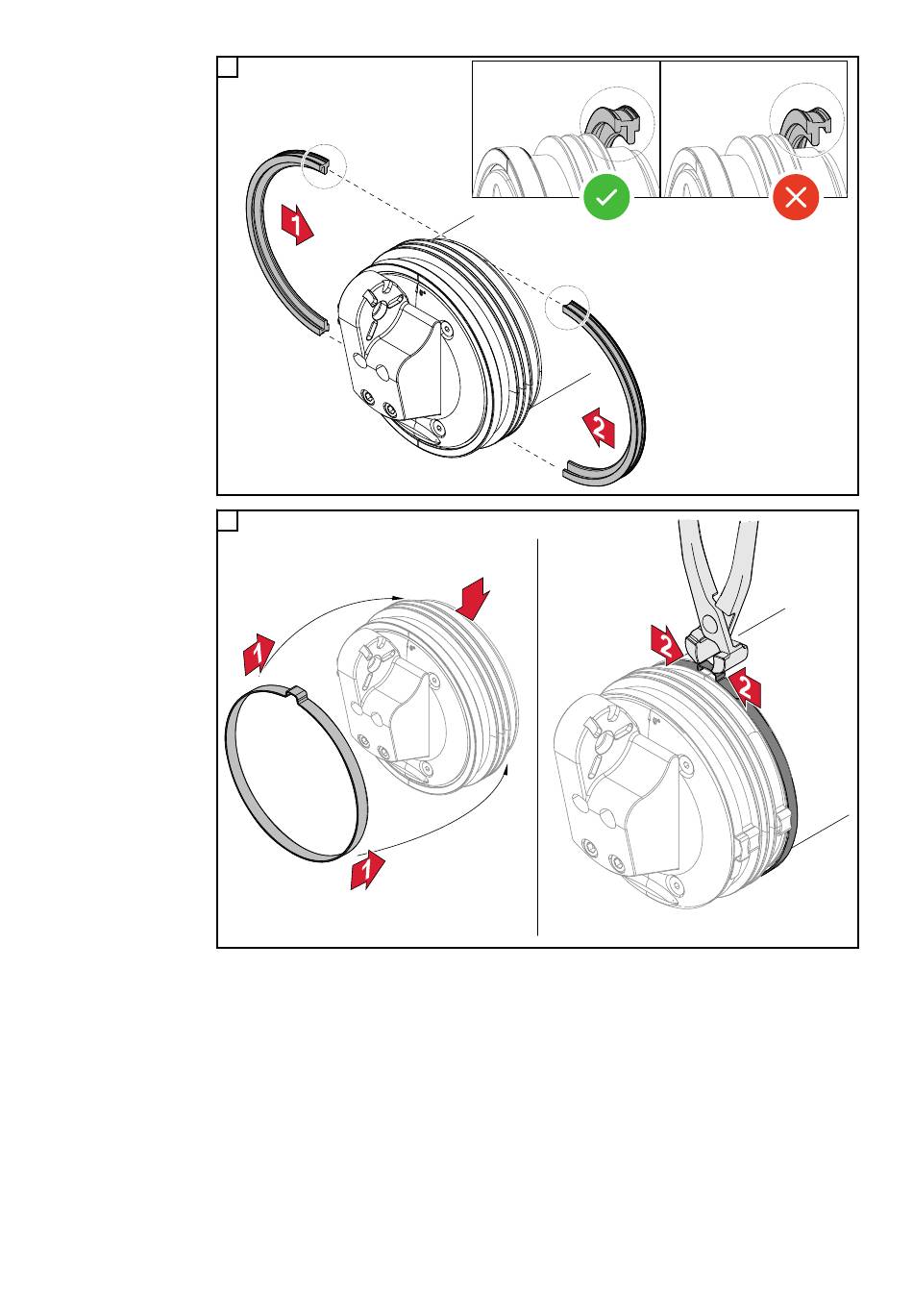 1
2
1
1
2
2