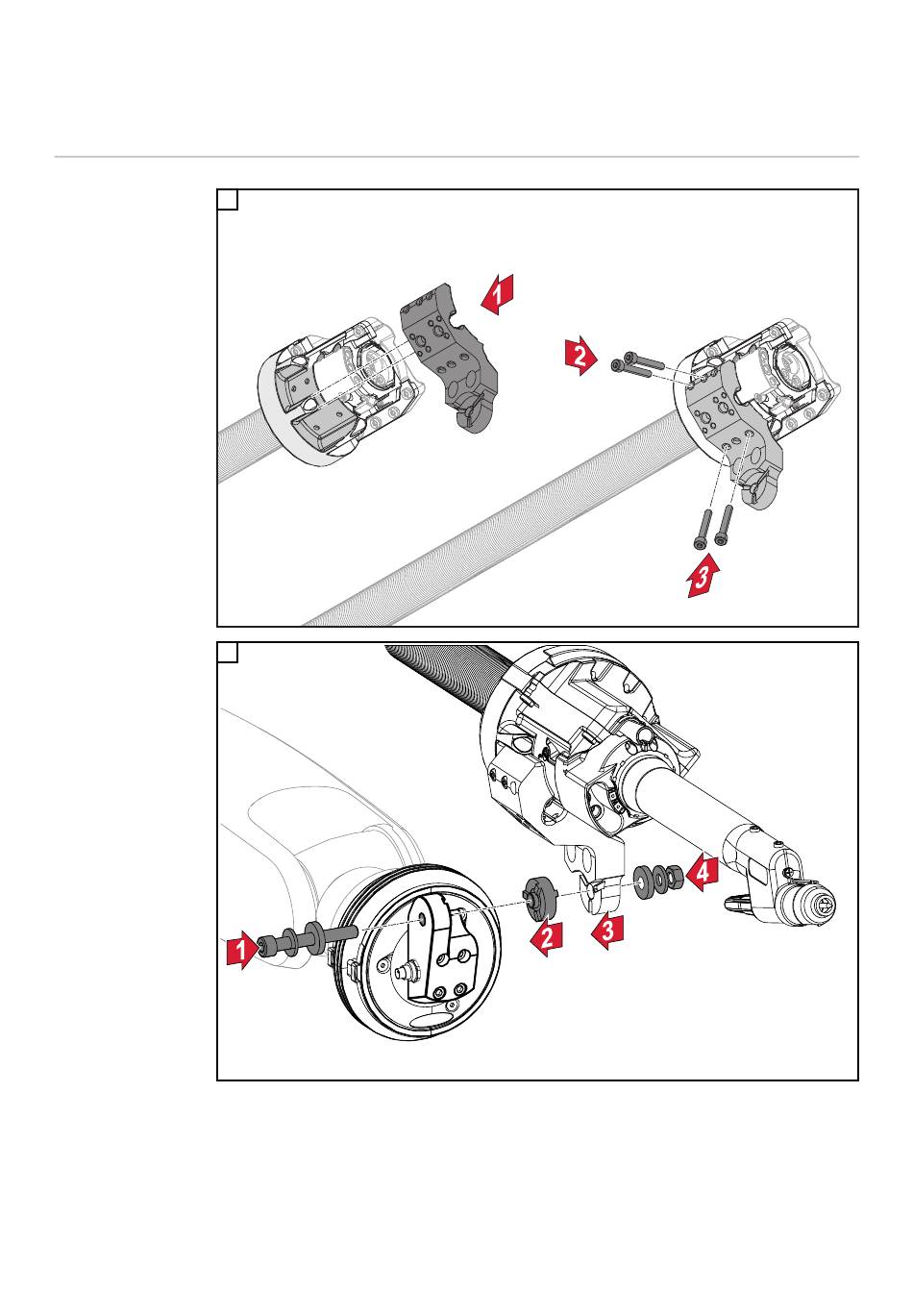 1

2

3

1

2

3

4