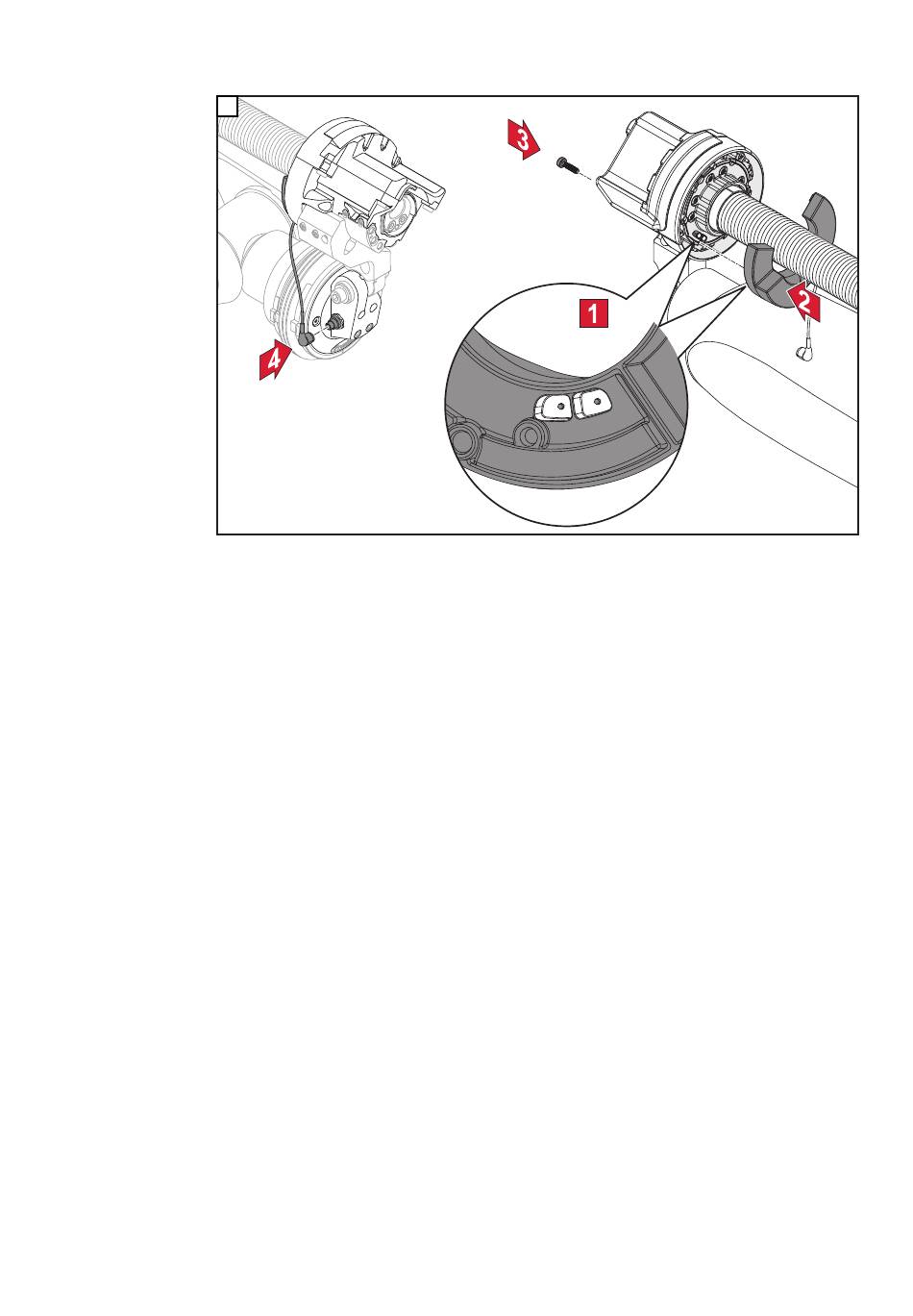 3

1

2

4