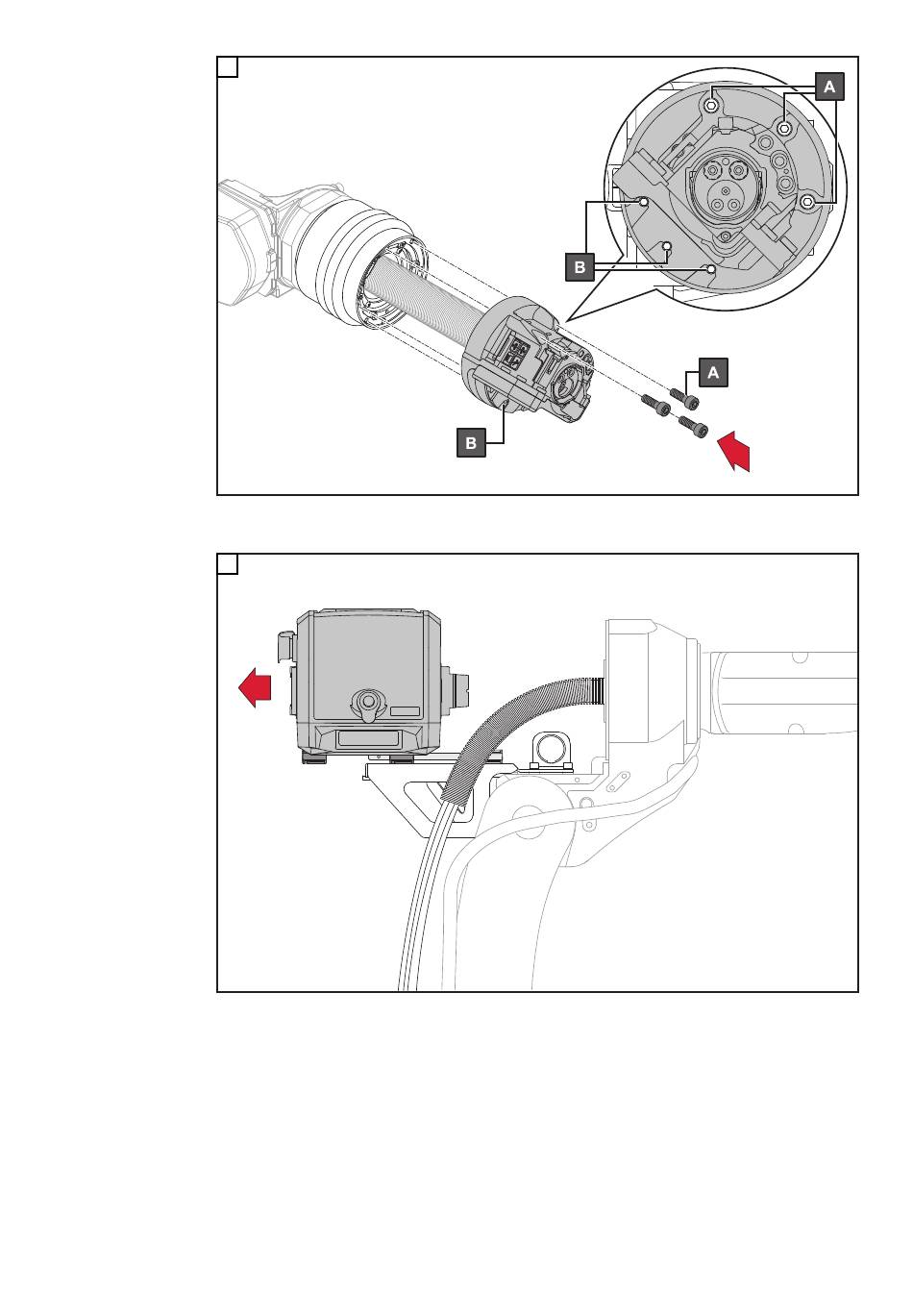 A

B

A

B