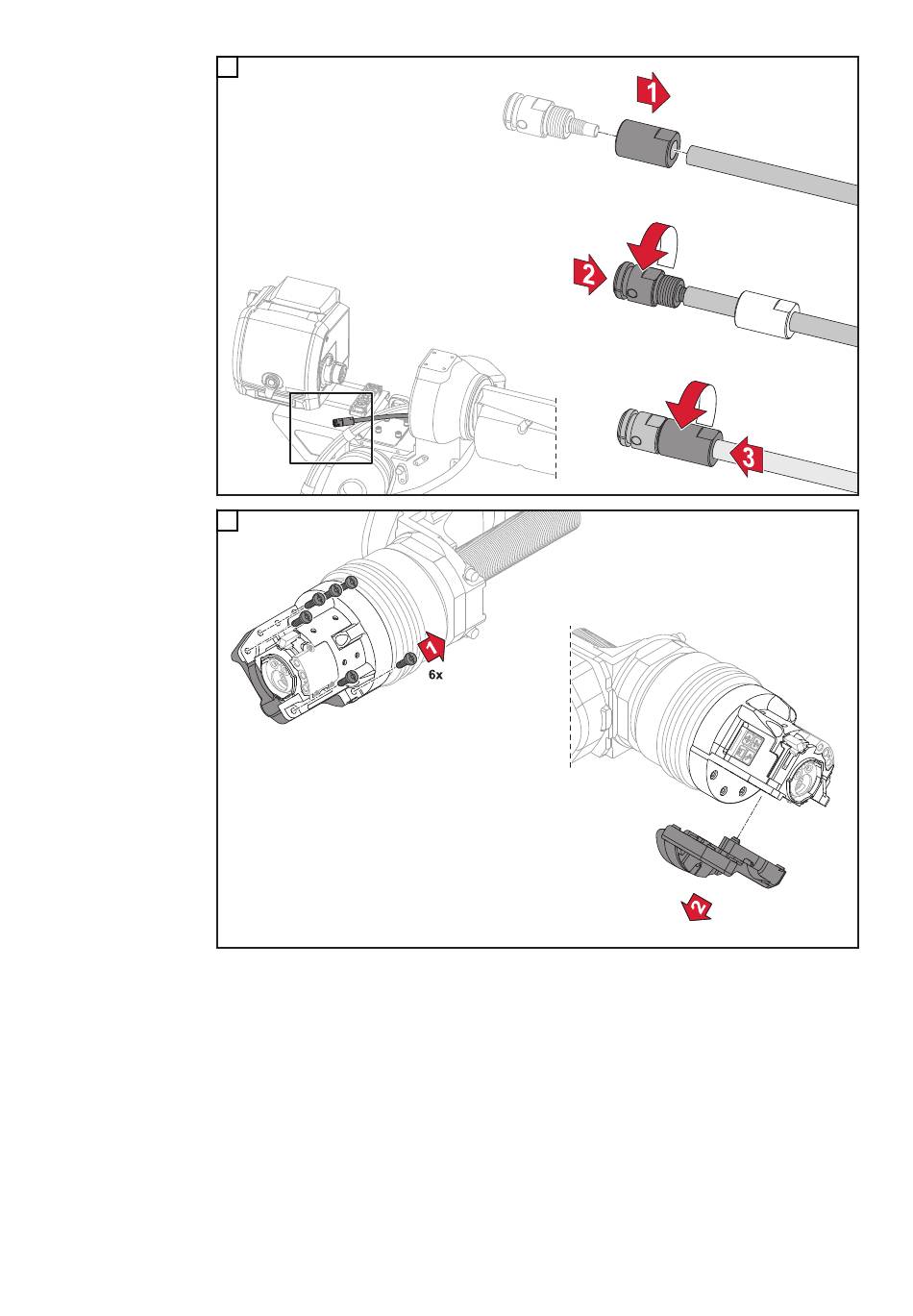 1

2

3

1
6x

2