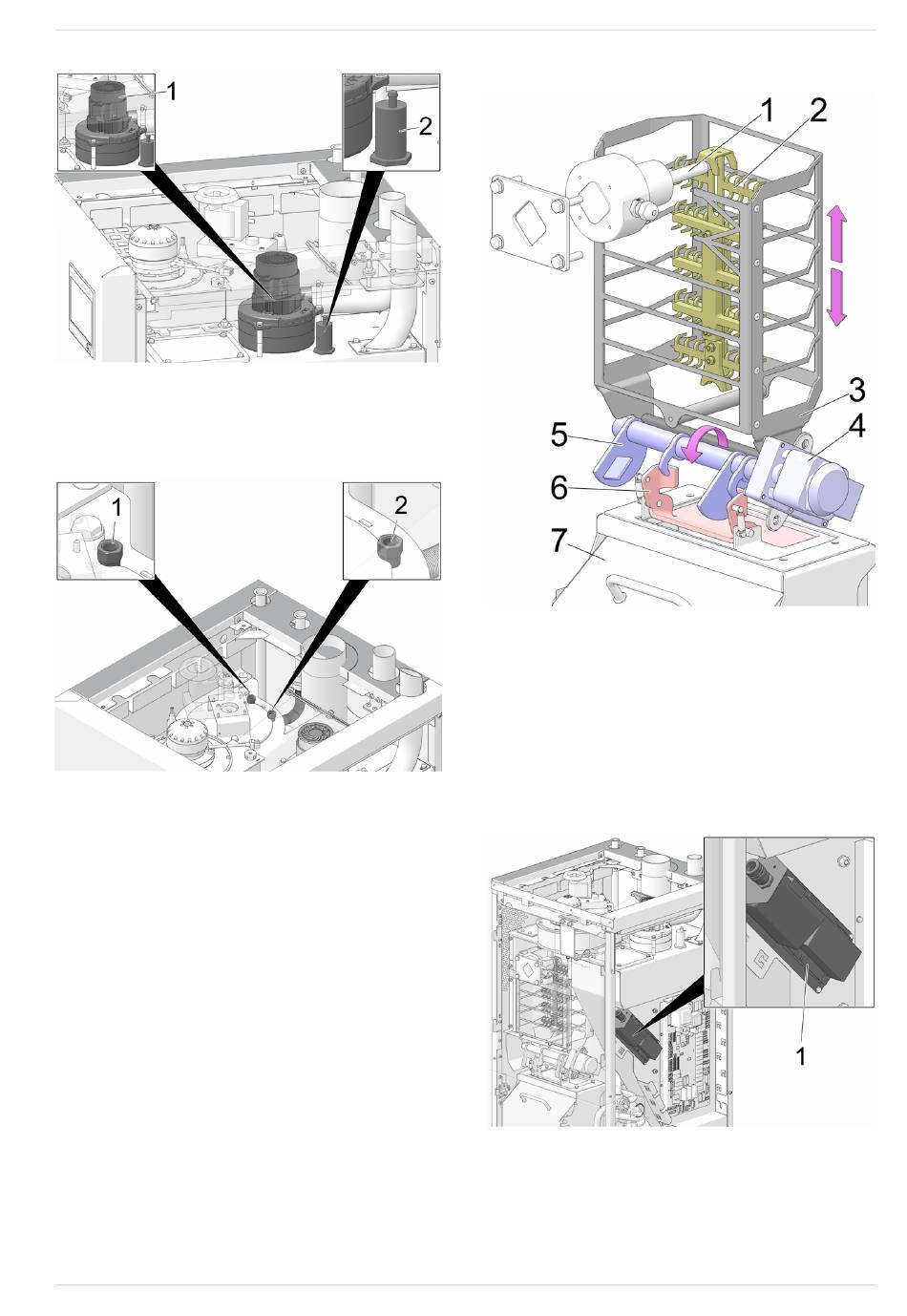 1
2

1
2

1
2
3
4
5
6
7

1