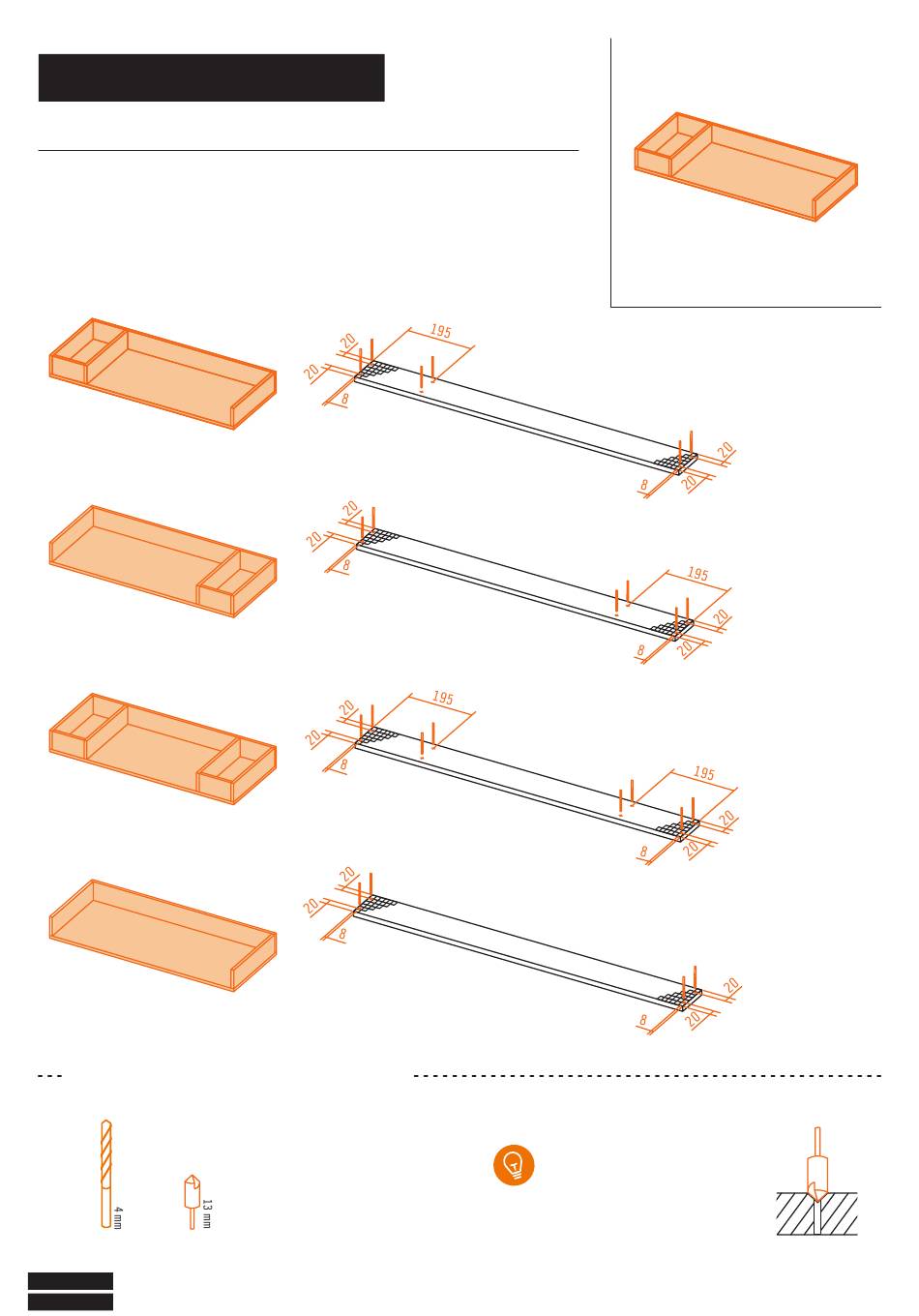 20
195
20
8
20
8
20

20
20
8
195
20
8
20

20
195
20
8
195
20
8
20

20
20
8
20
8
20

4 mm
13 mm