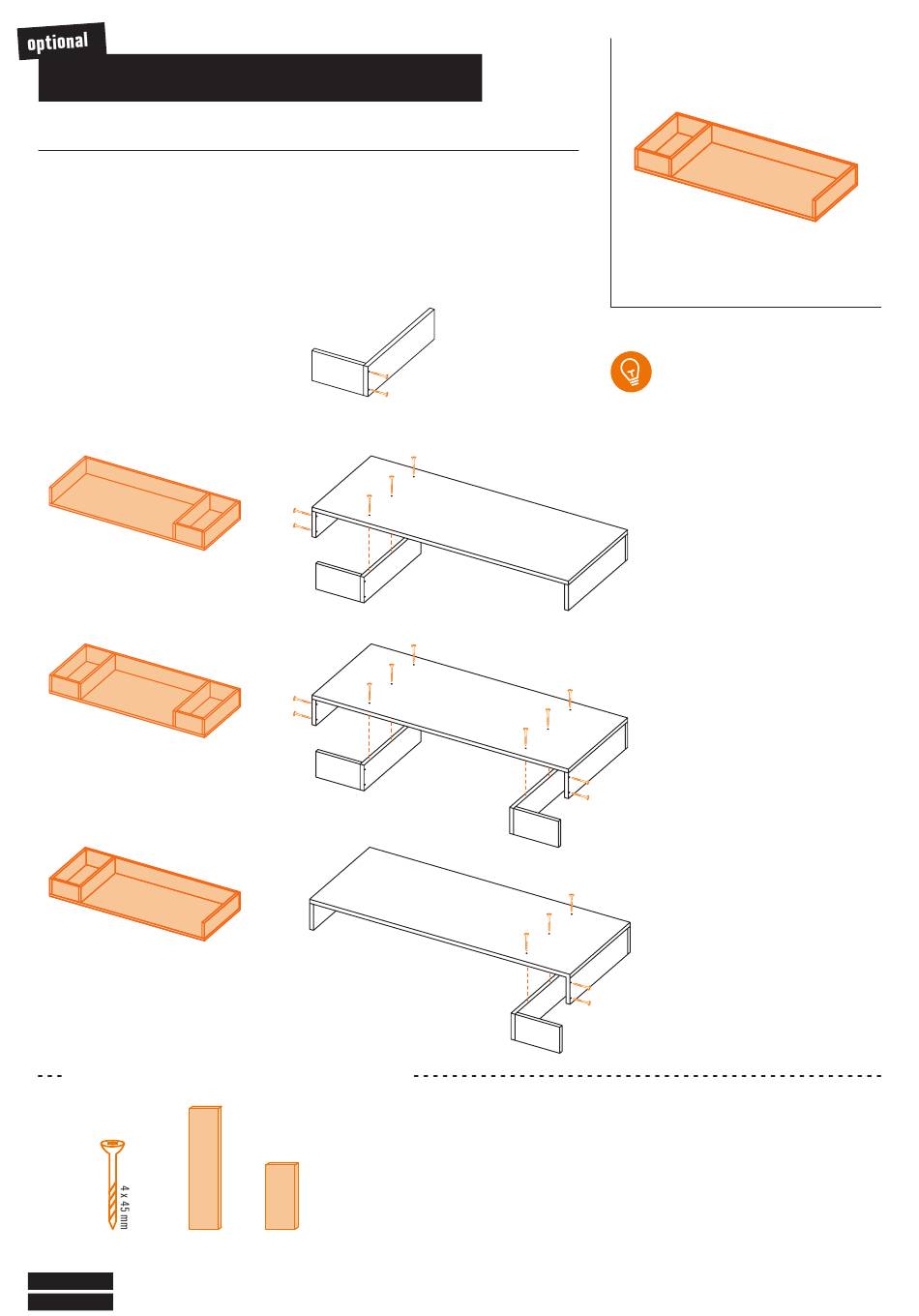 optional

4 x 45 mm