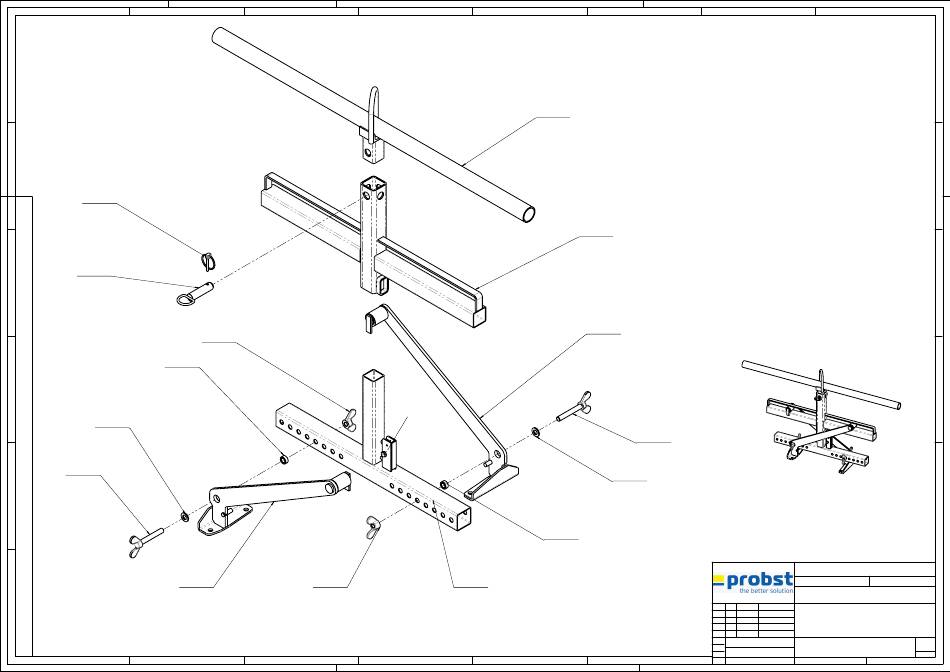 probst
the better solution