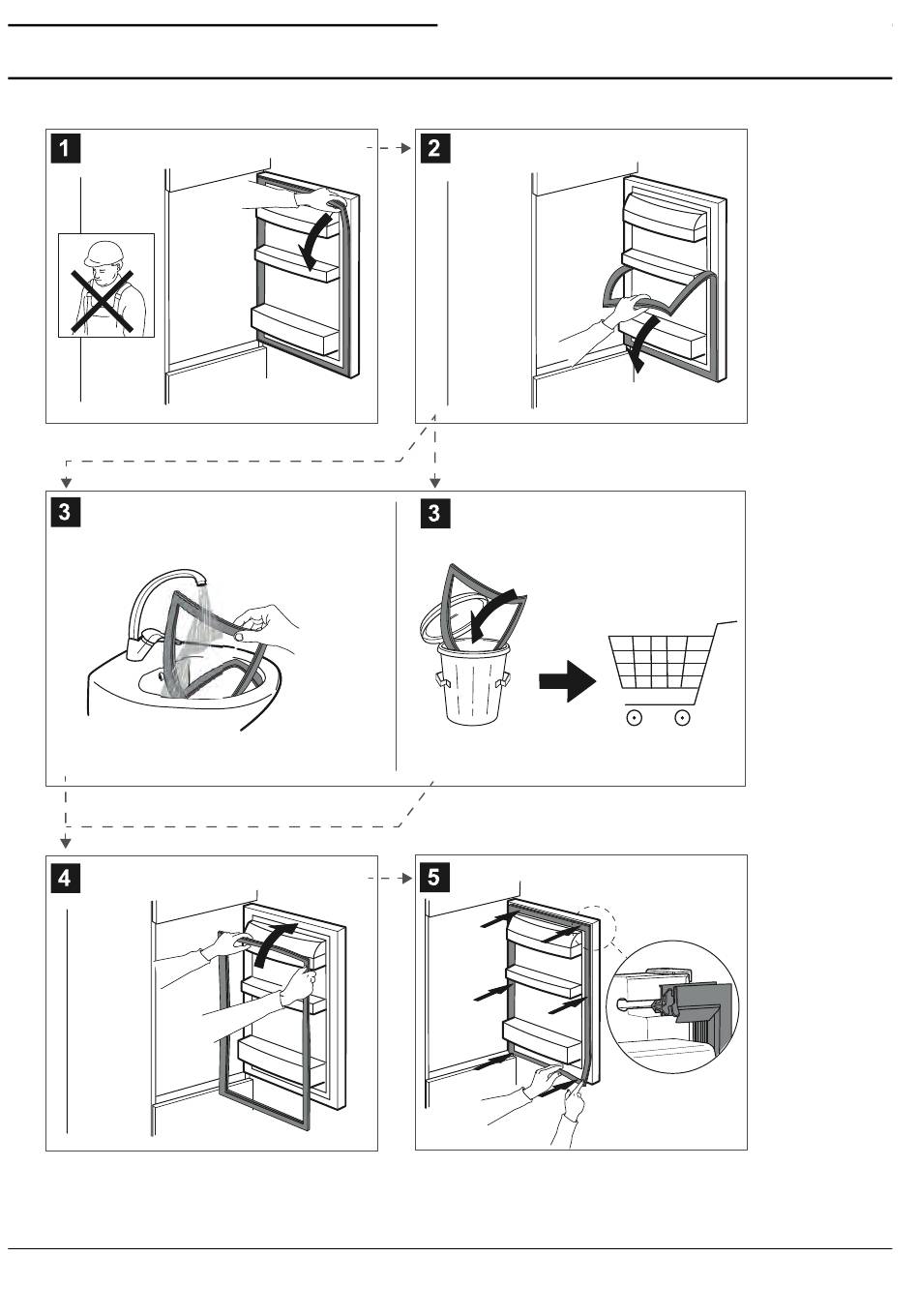 1

2

3

3

4

5