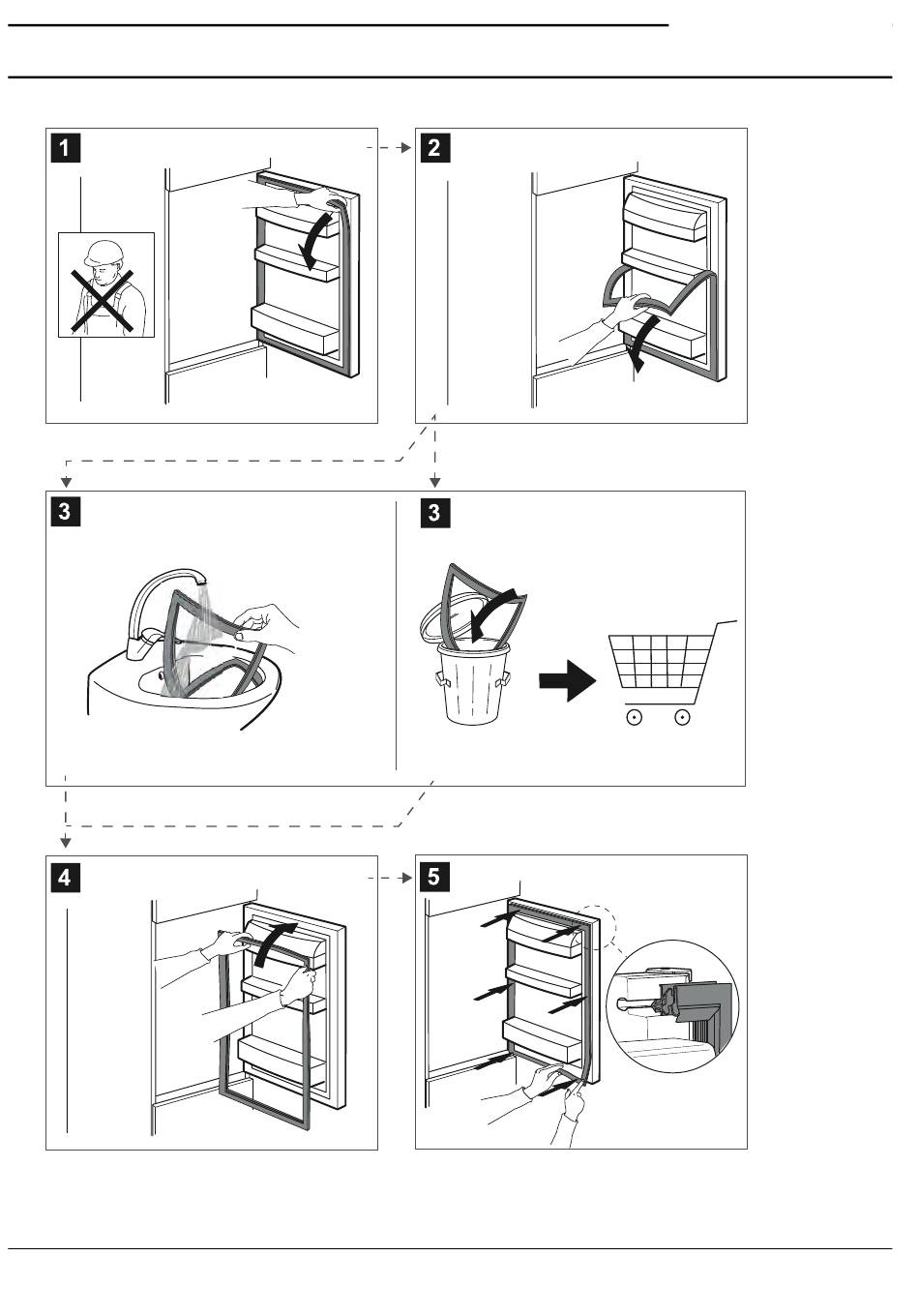 1

2

3

3

4

5