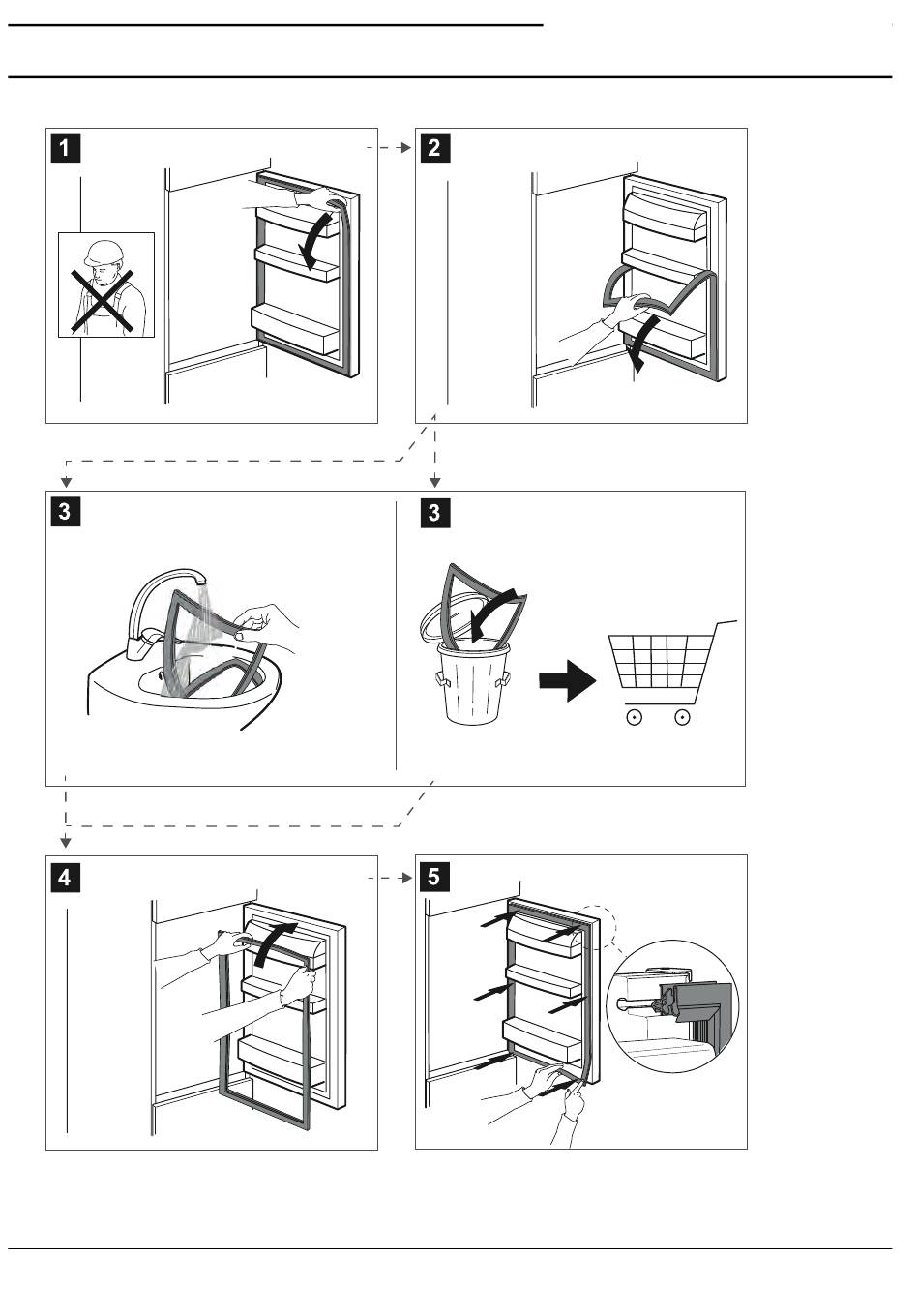 1

2

3

3

4

5