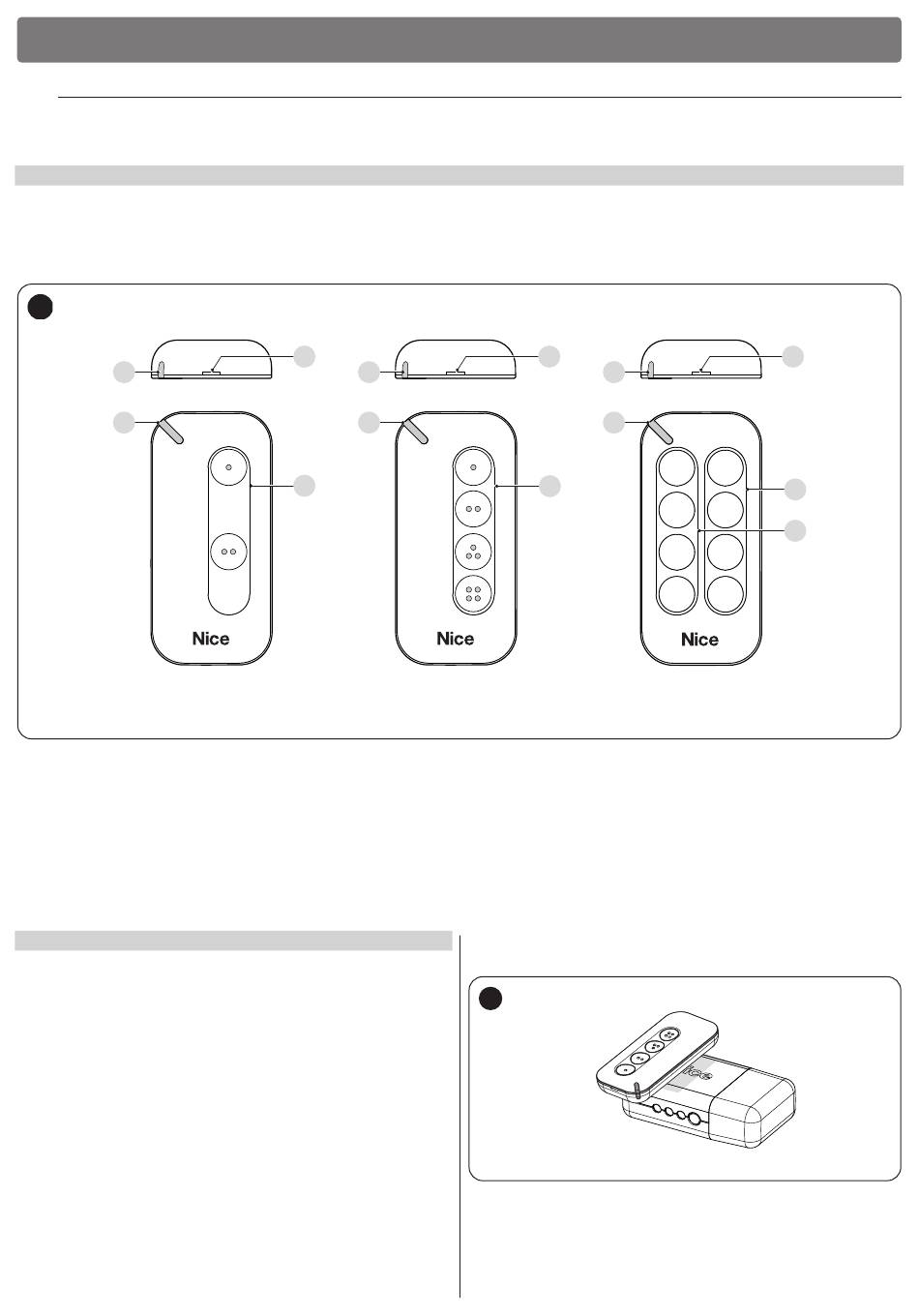 Nice

Nice

Nice