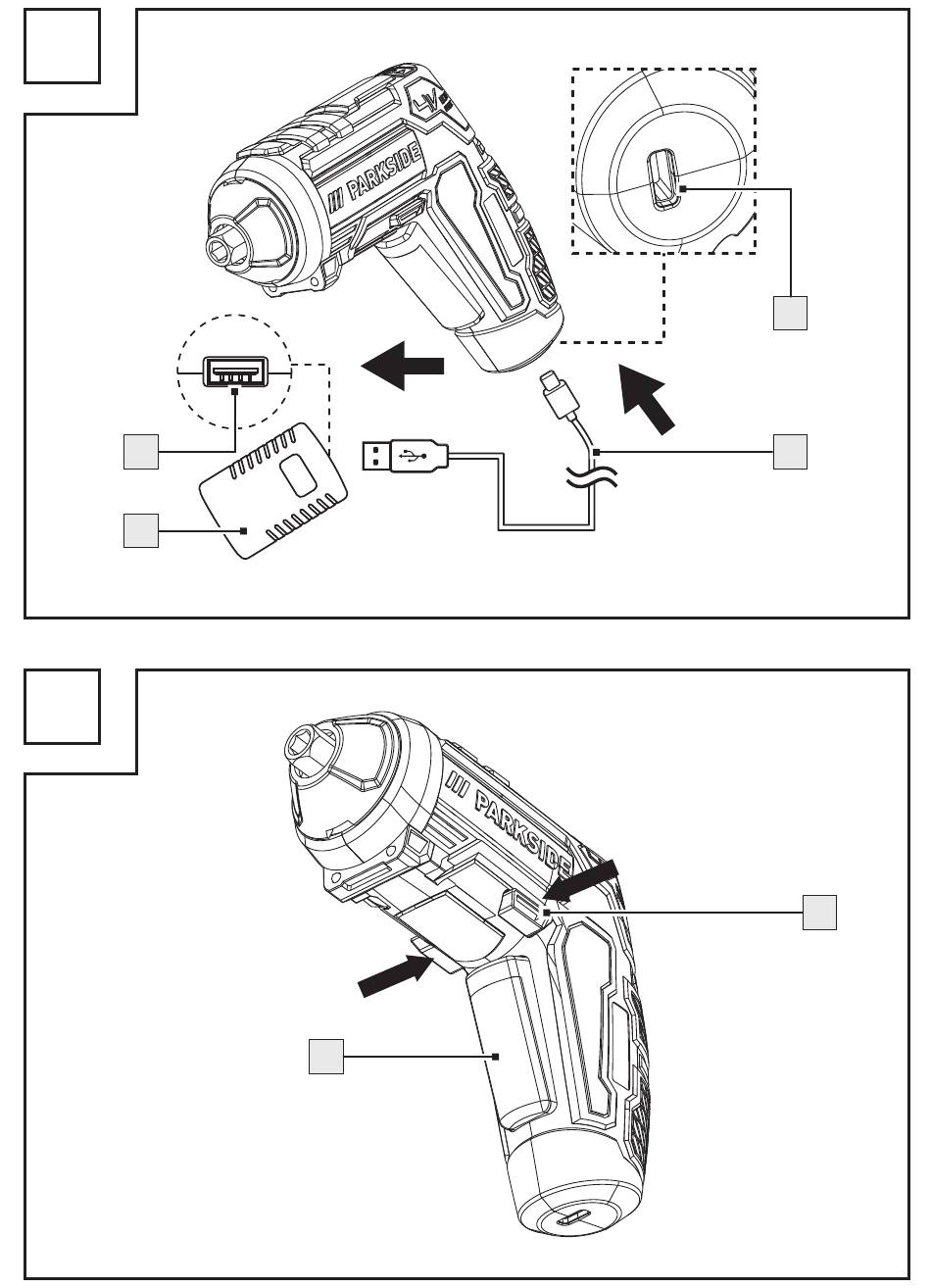 PARKSIDE

PARKSIDE