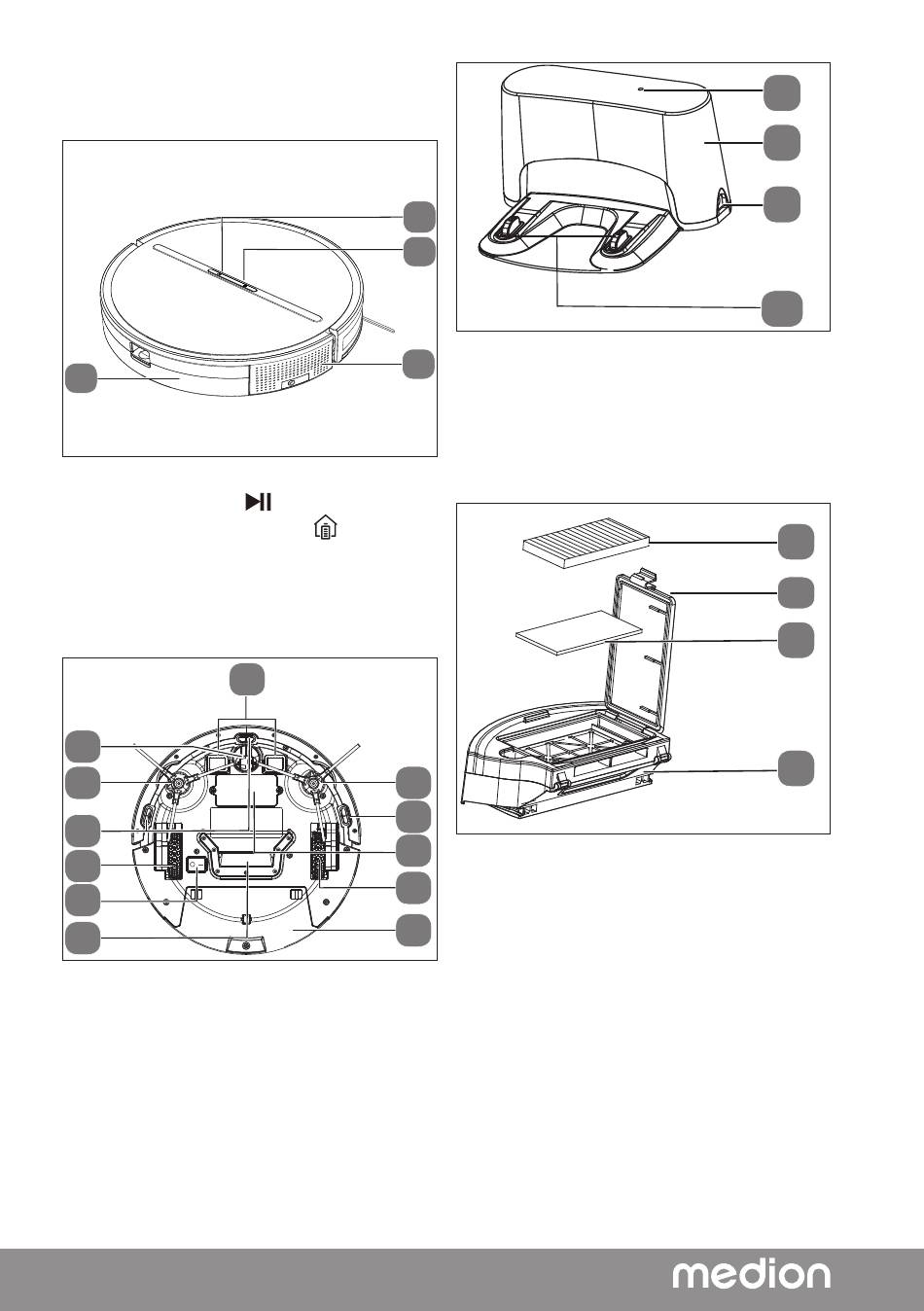 medion