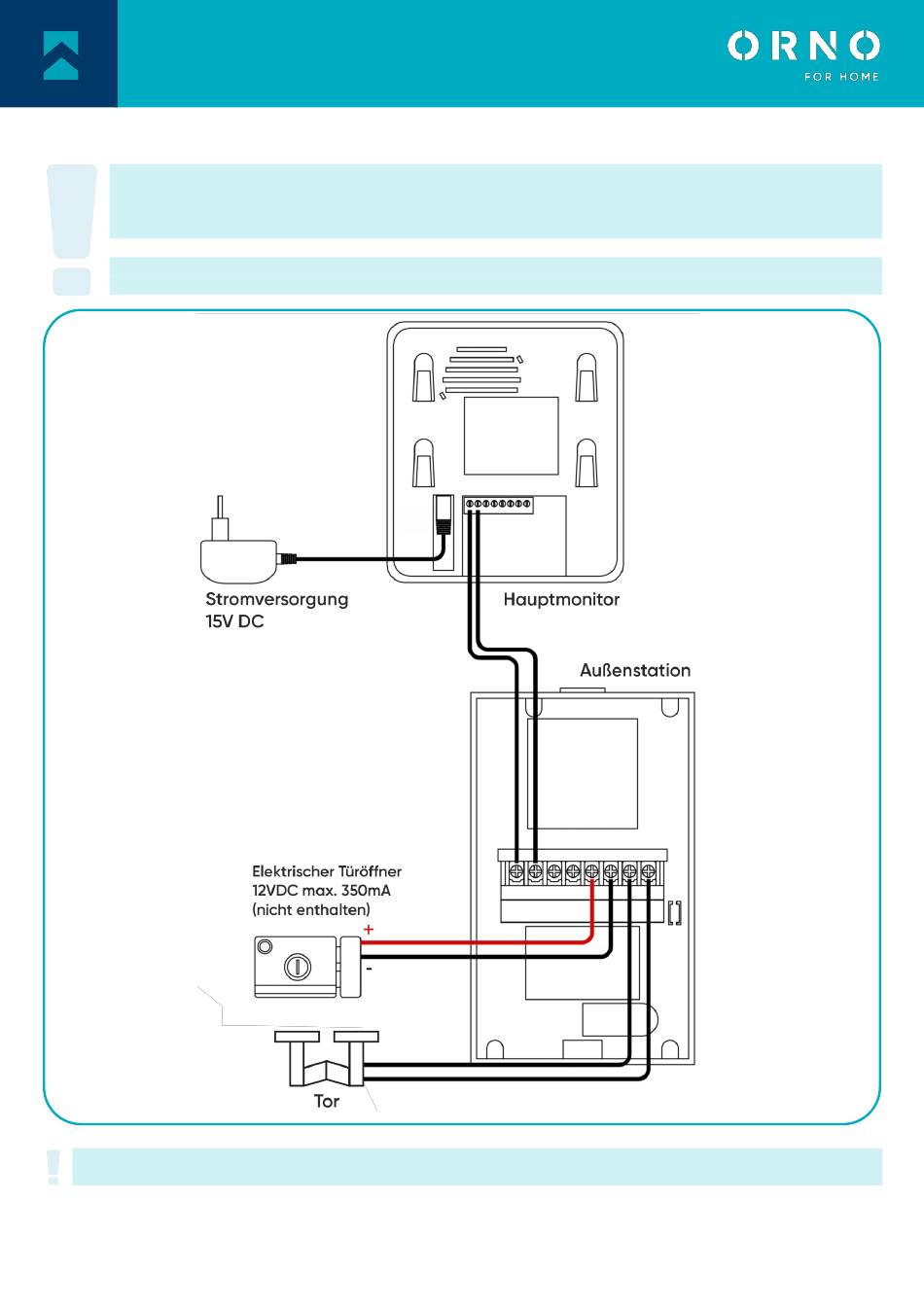 ORNO
FOR HOME

Stromversorgung
15V DC

Hauptmonitor

Außenstation

Elektrischer Türöffner
12VDC max. 350mA
(nicht enthalten)

+

-

Tor