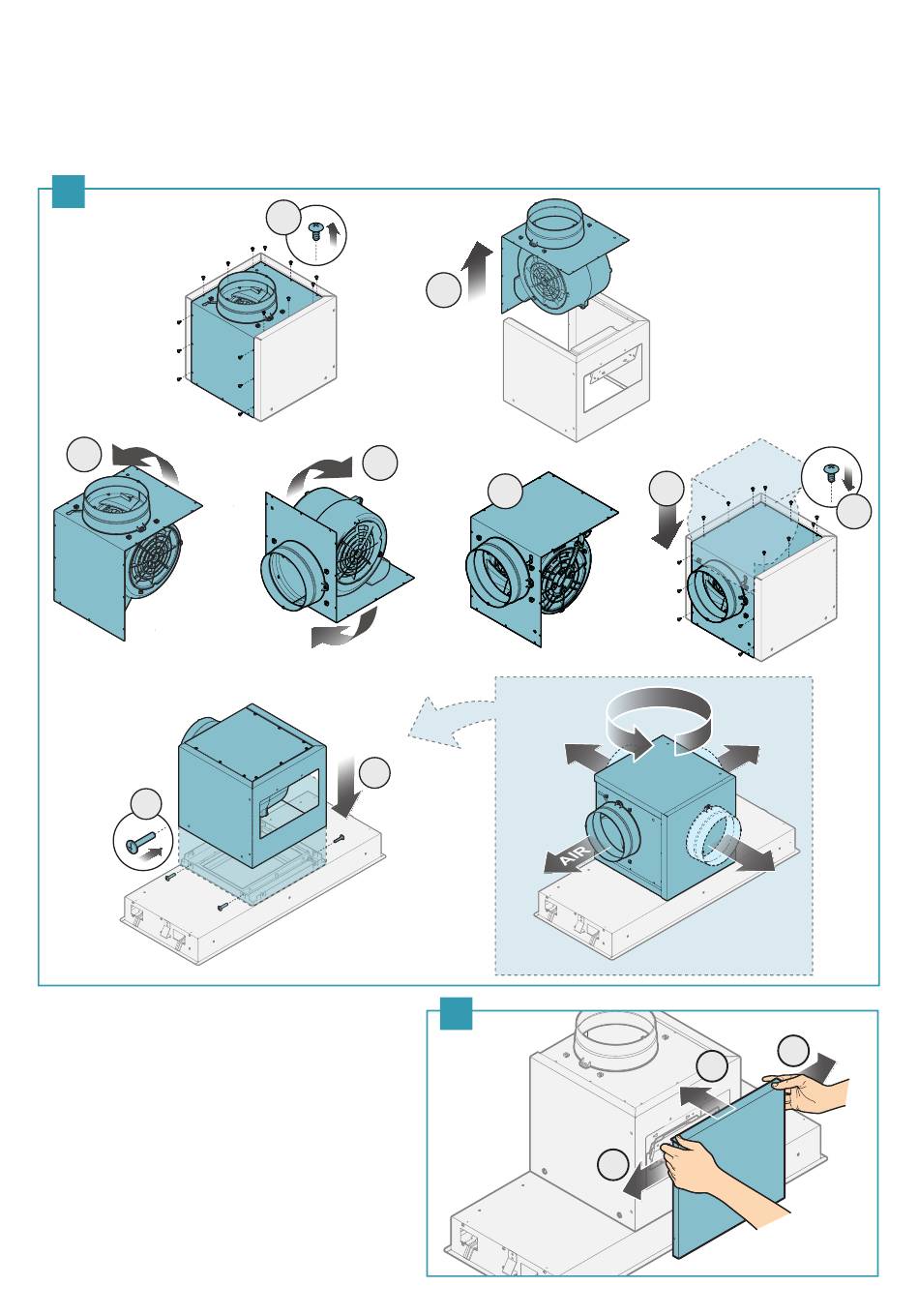 AIR