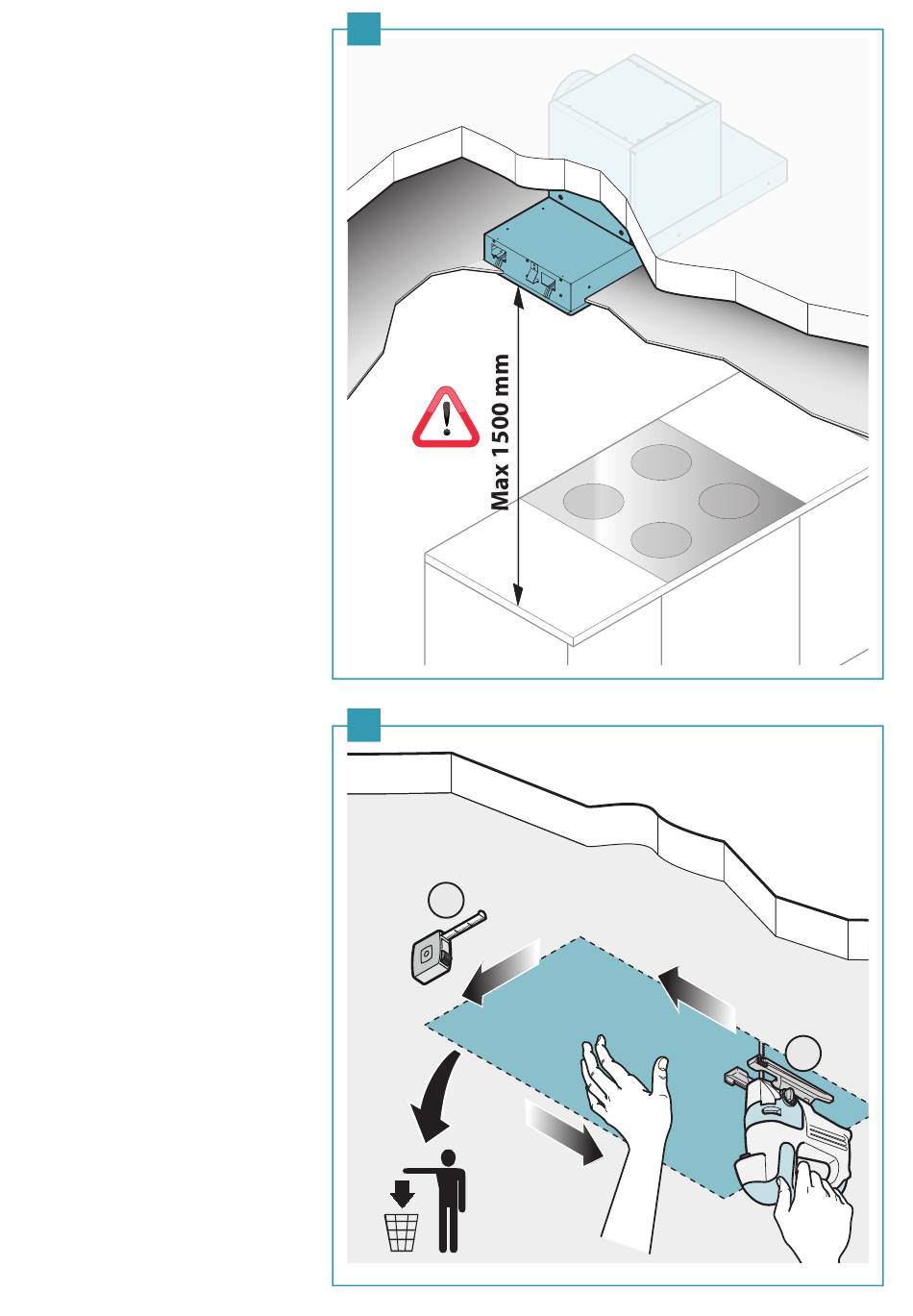 Max 1500 mm