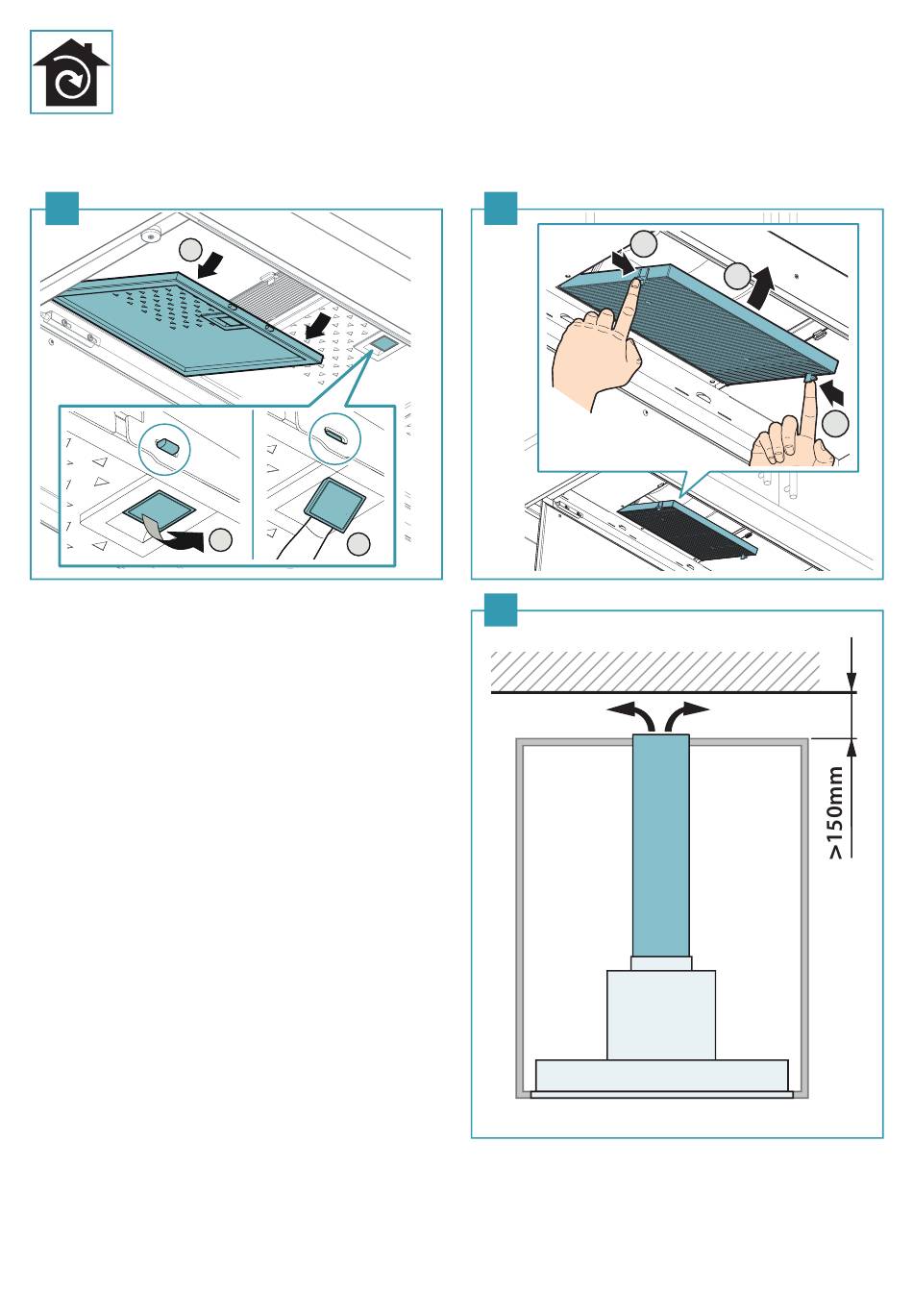 >150mm