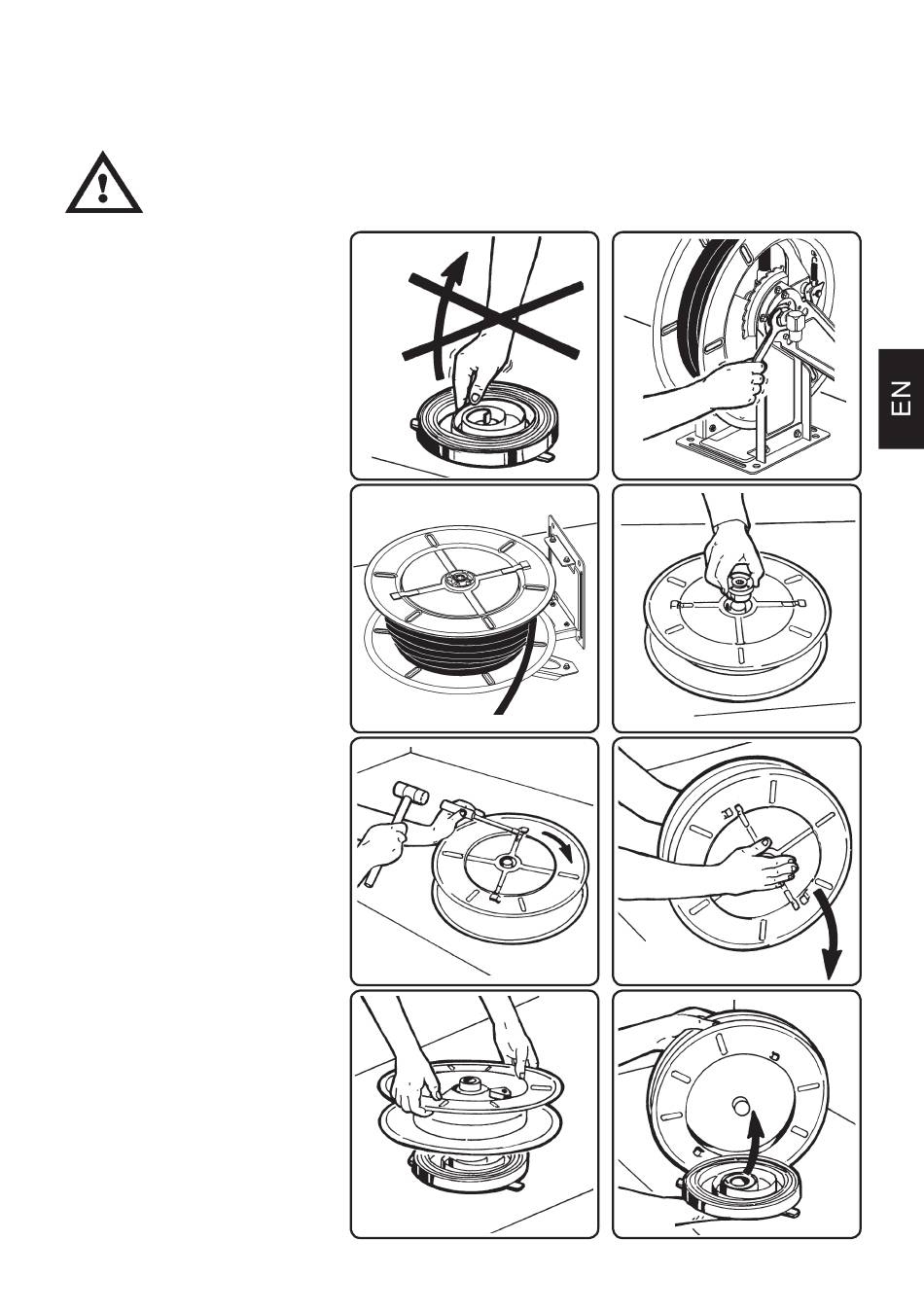 EN