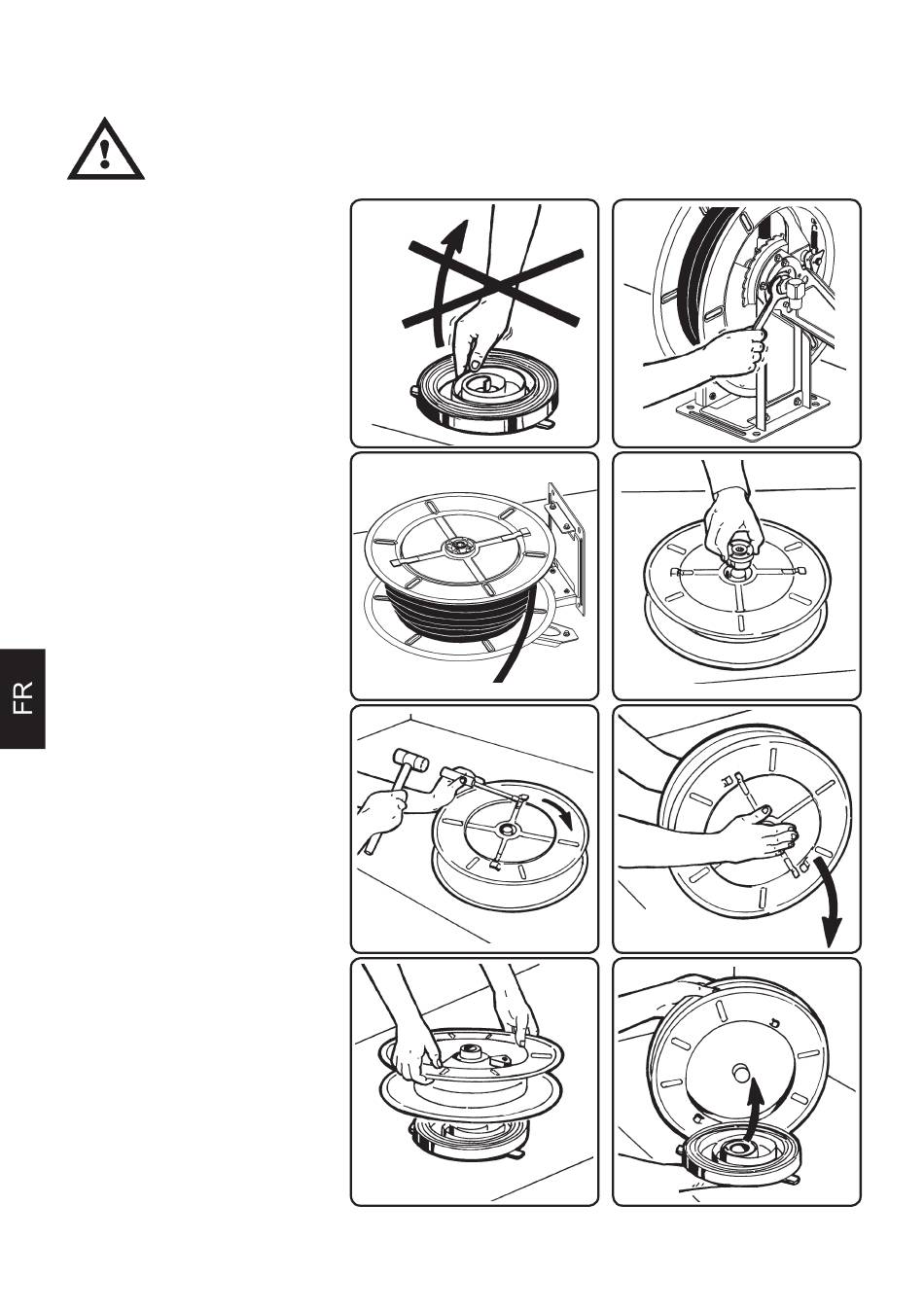 FR