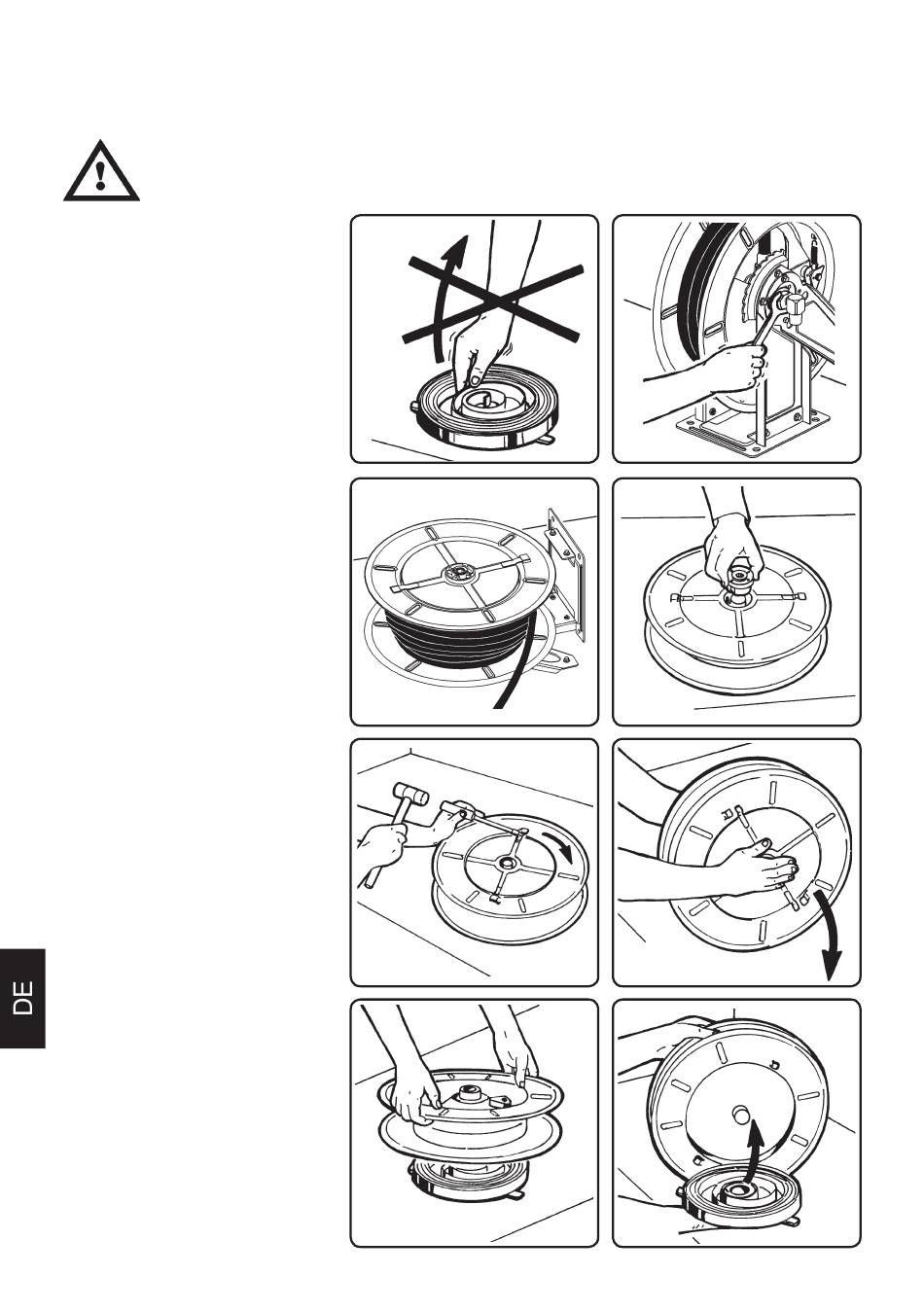 DE