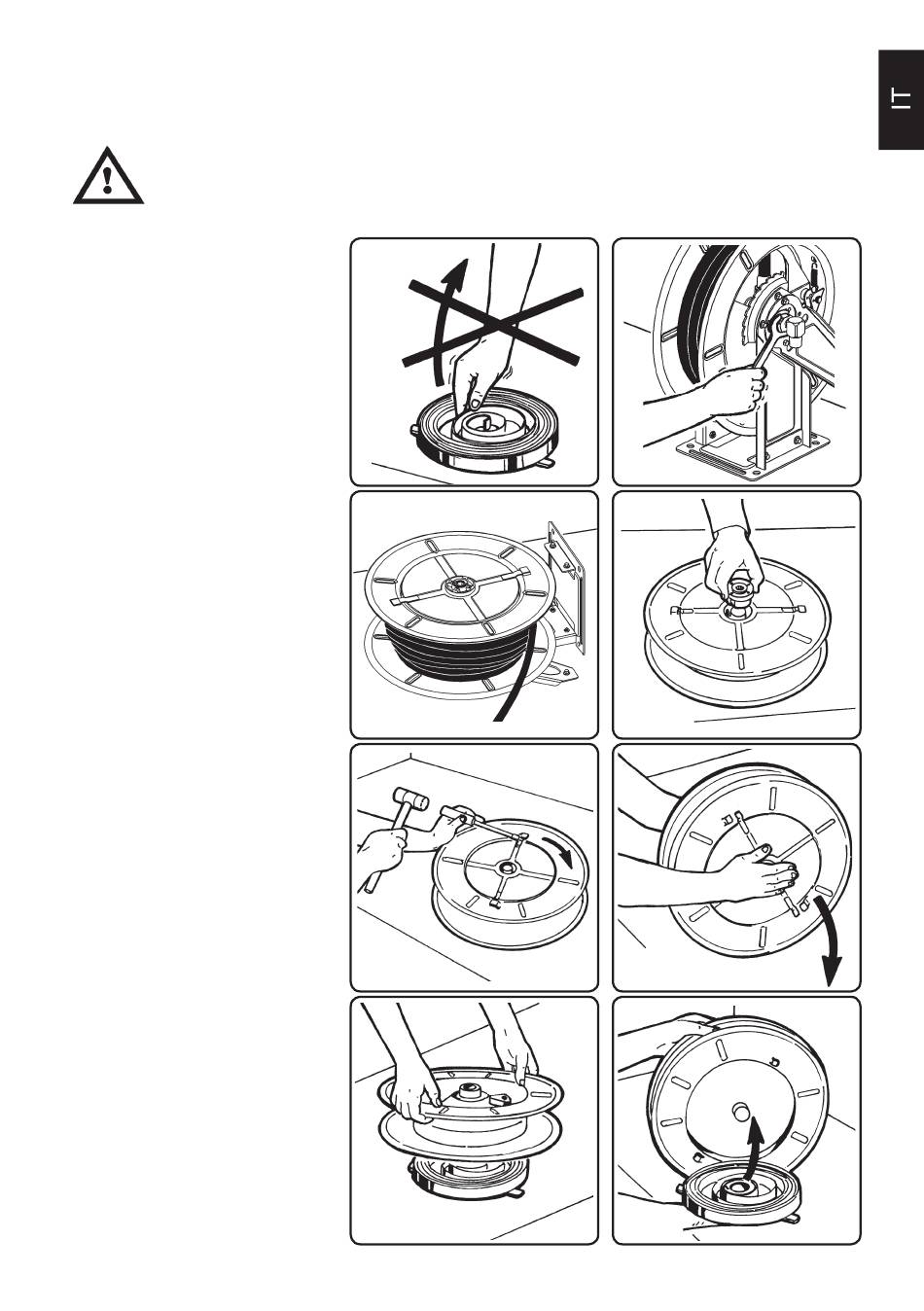 IT