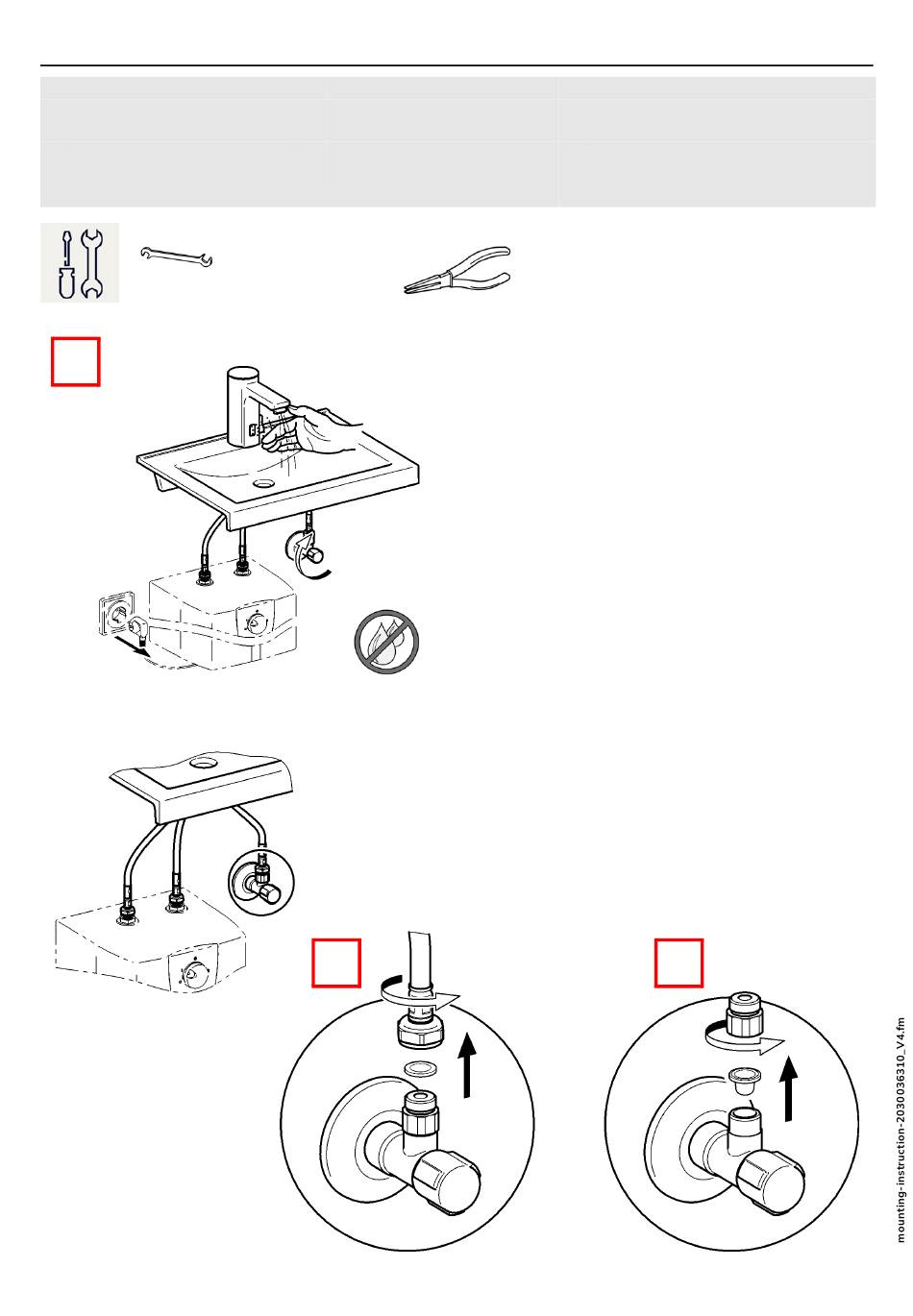 mounting-instruction-2030036310_V4.fm