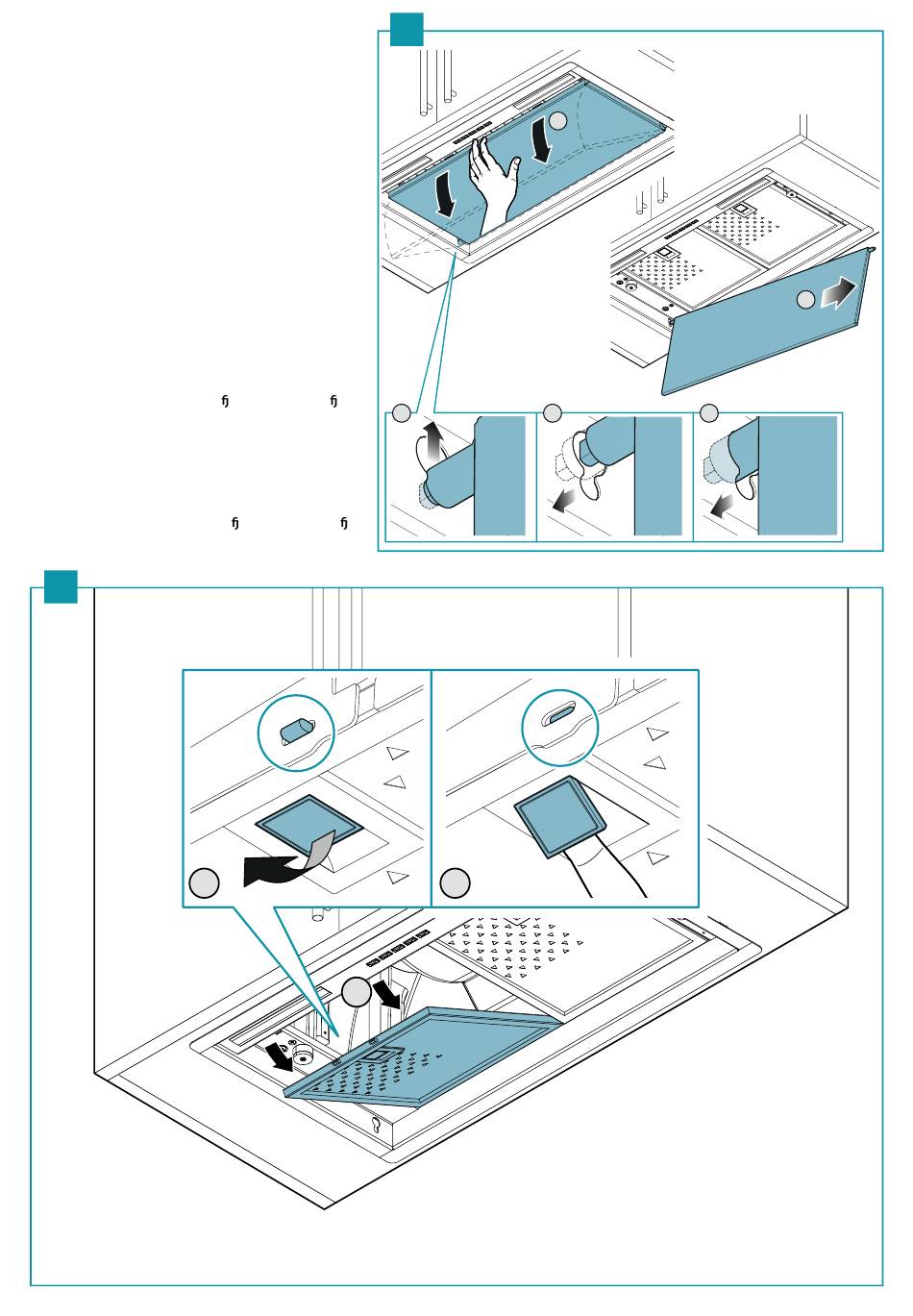 fj fj

fj fj