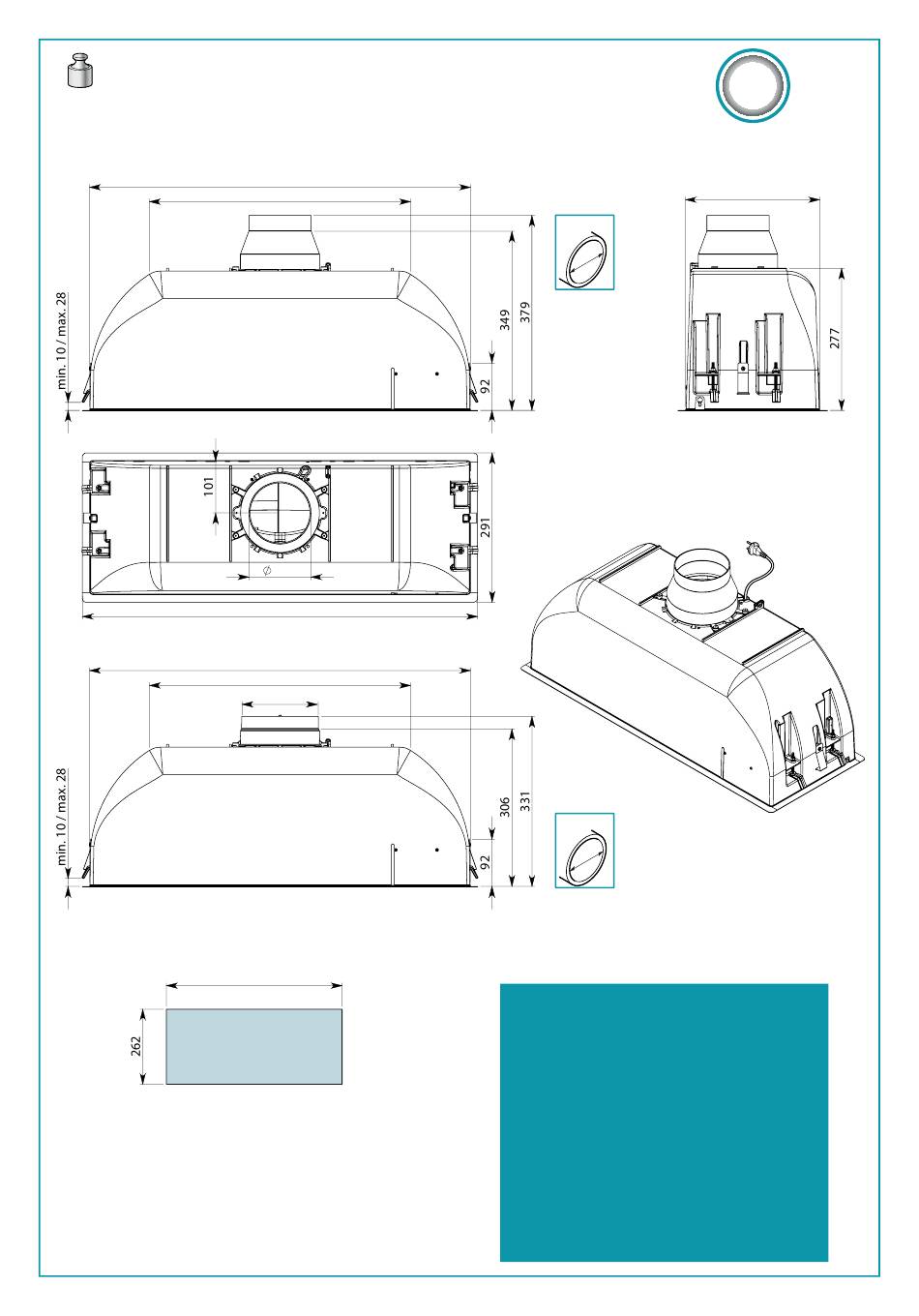 min. 10 / max. 28

349

379

92

277

101

291

$\varnothing$

min. 10 / max. 28

306

331

92

262