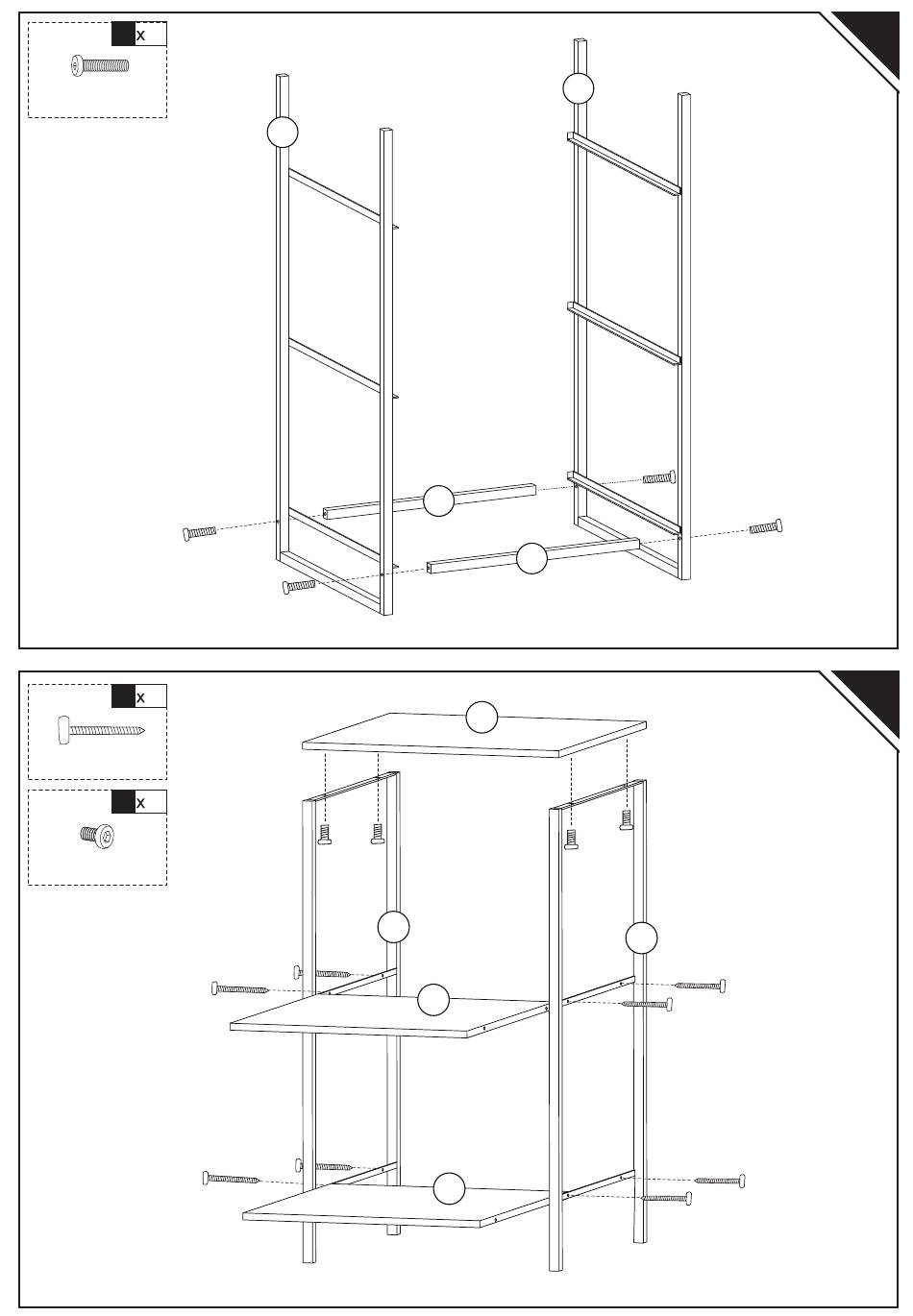 x

x

x