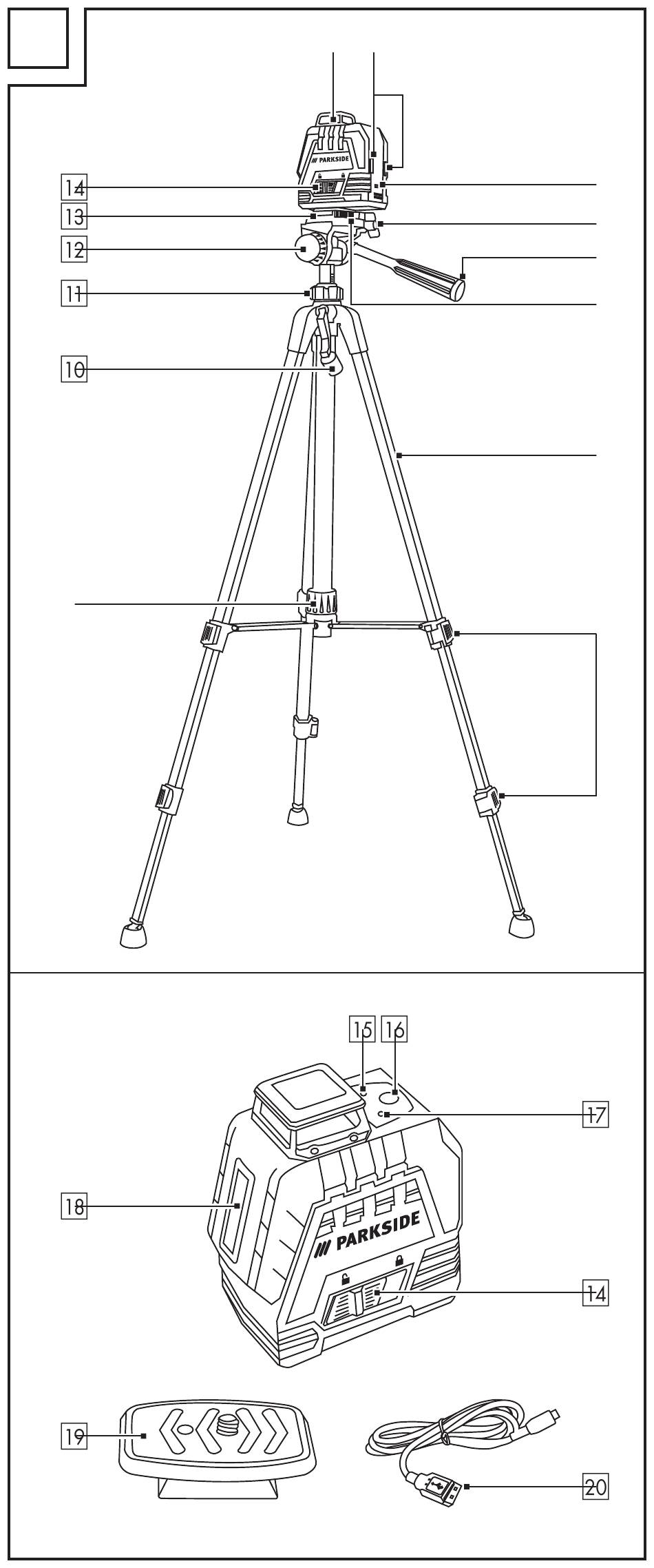 PARKSIDE
14
13
12
11
10
15
16
17
18
PARKSIDE
14
19
20