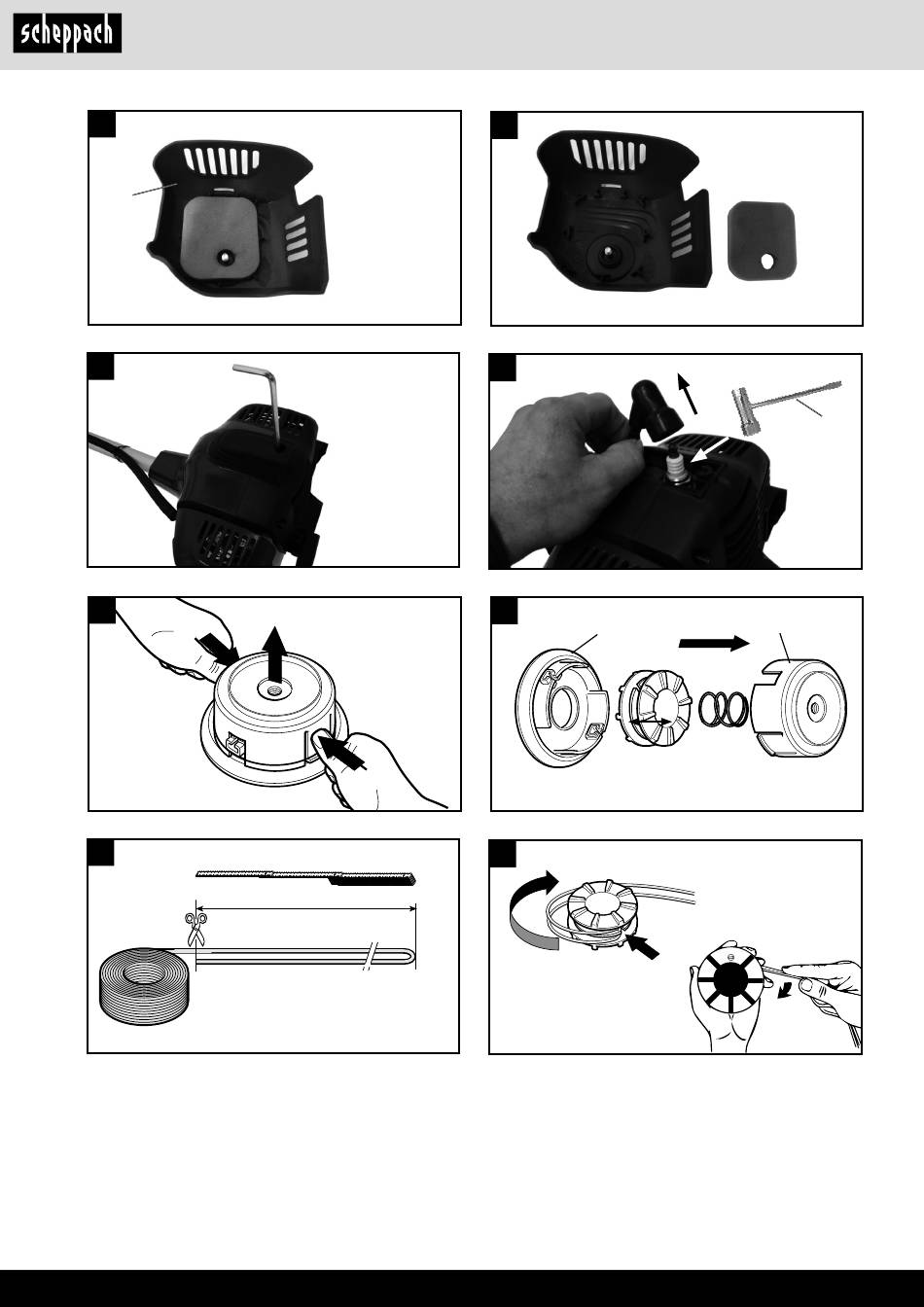 scheppach