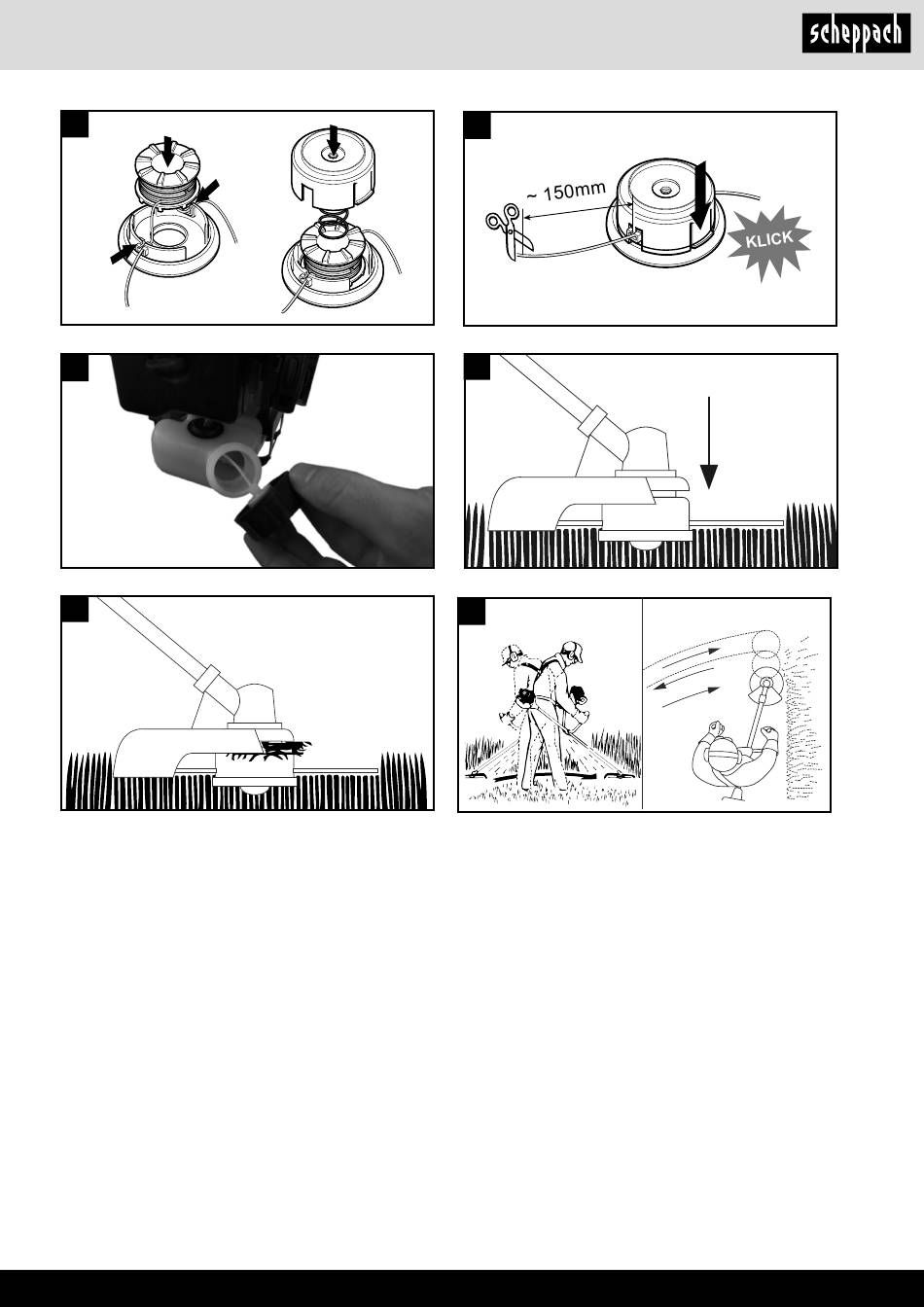 scheppach

~ 150mm

KLICK