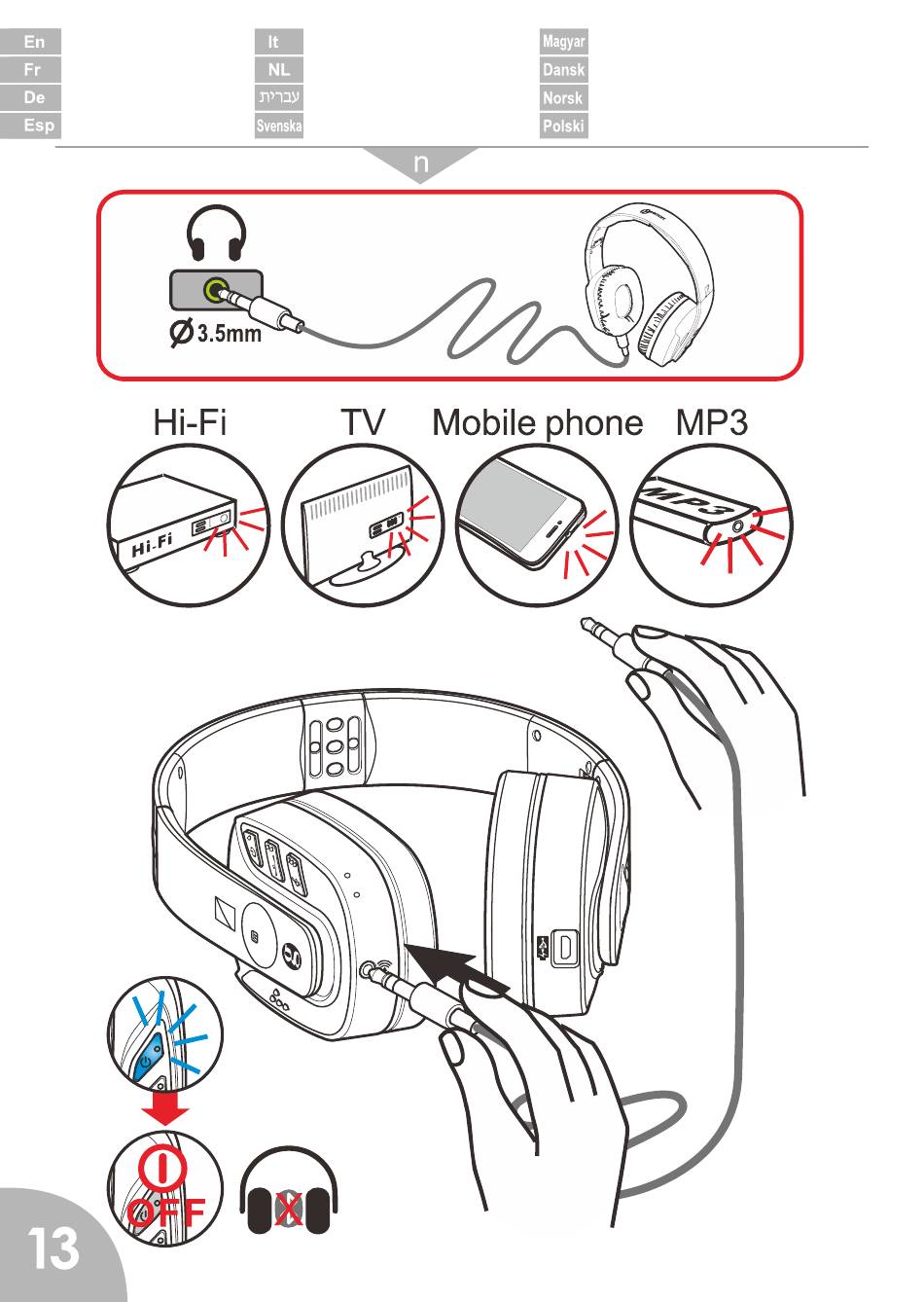 En
Fr
De
Esp

It
NL
עברית
Svenska

Magyar
Dansk
Norsk
Polski

n

Ø 3.5mm

Hi-Fi TV Mobile phone MP3

Hi-Fi

MP3

OFF

13