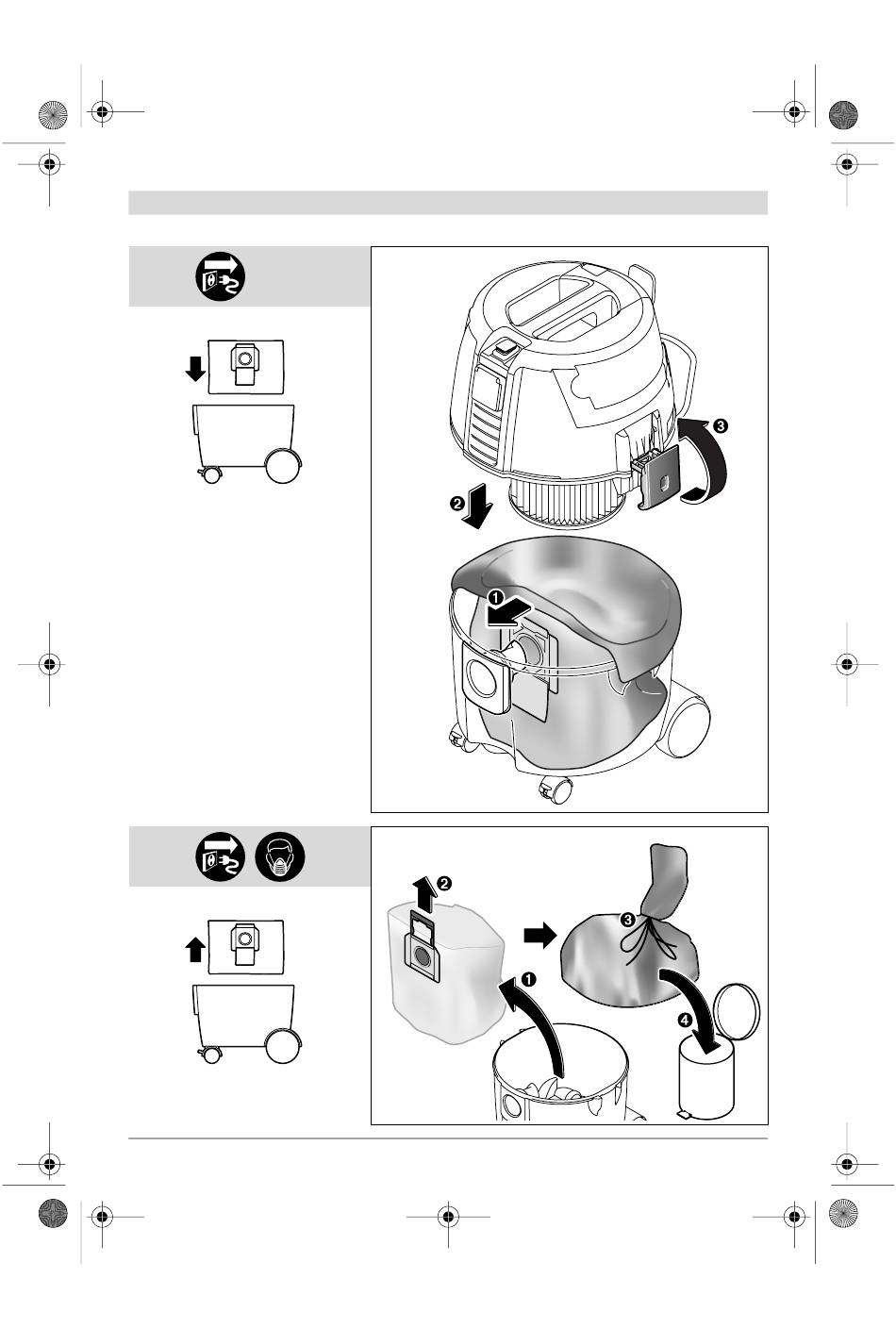 ❸
❷
❶
❷
❸
❶
❹