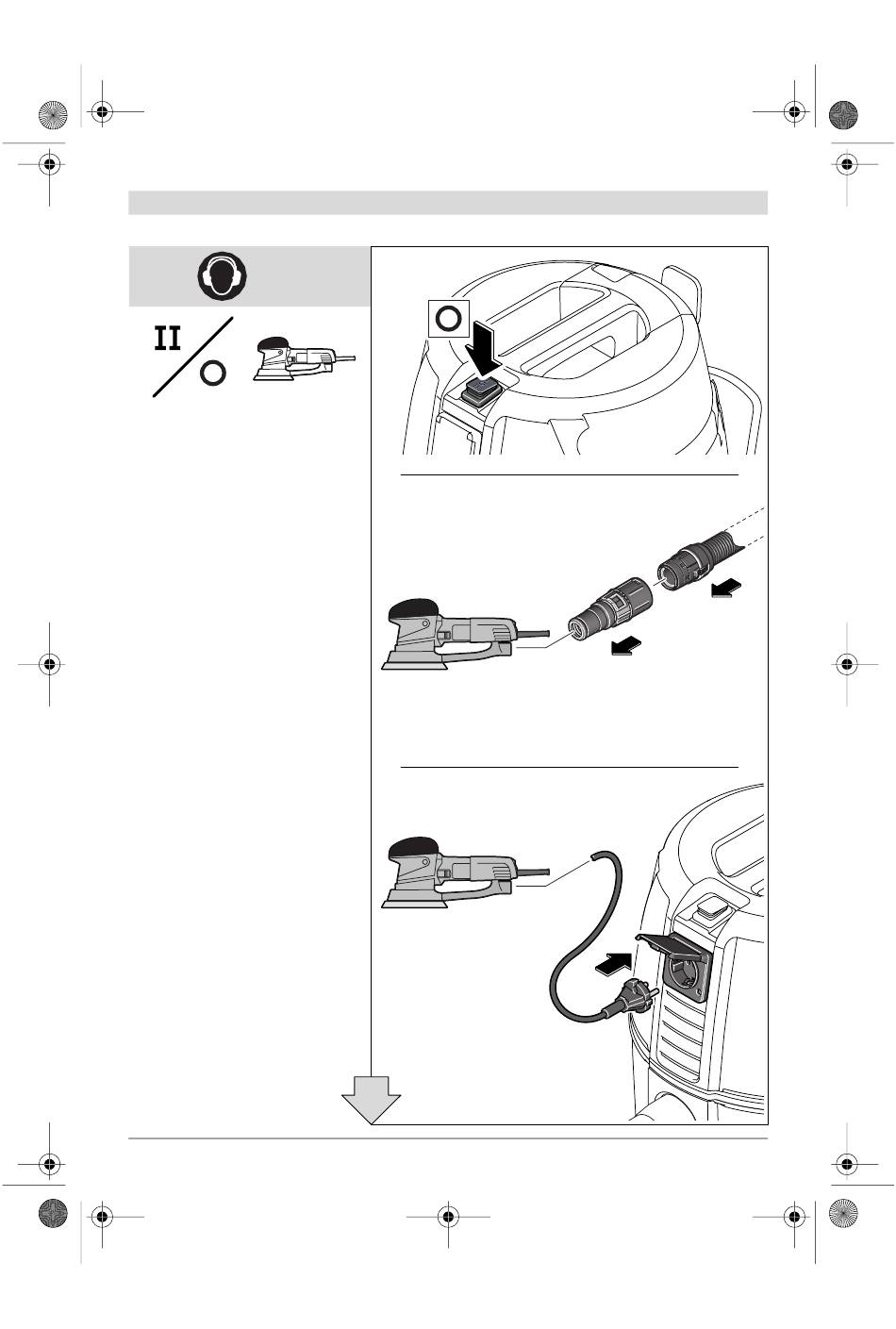 II