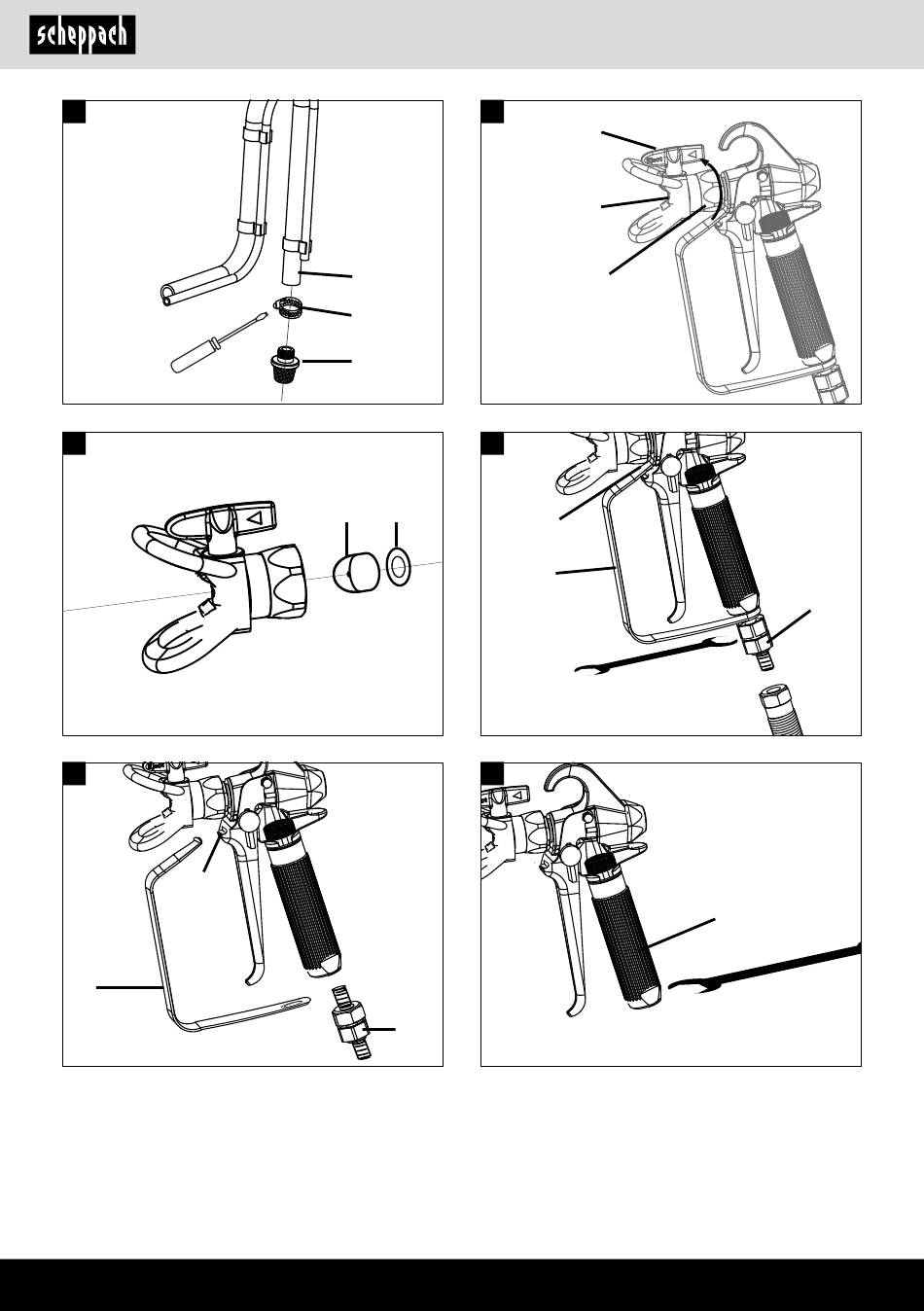 scheppach