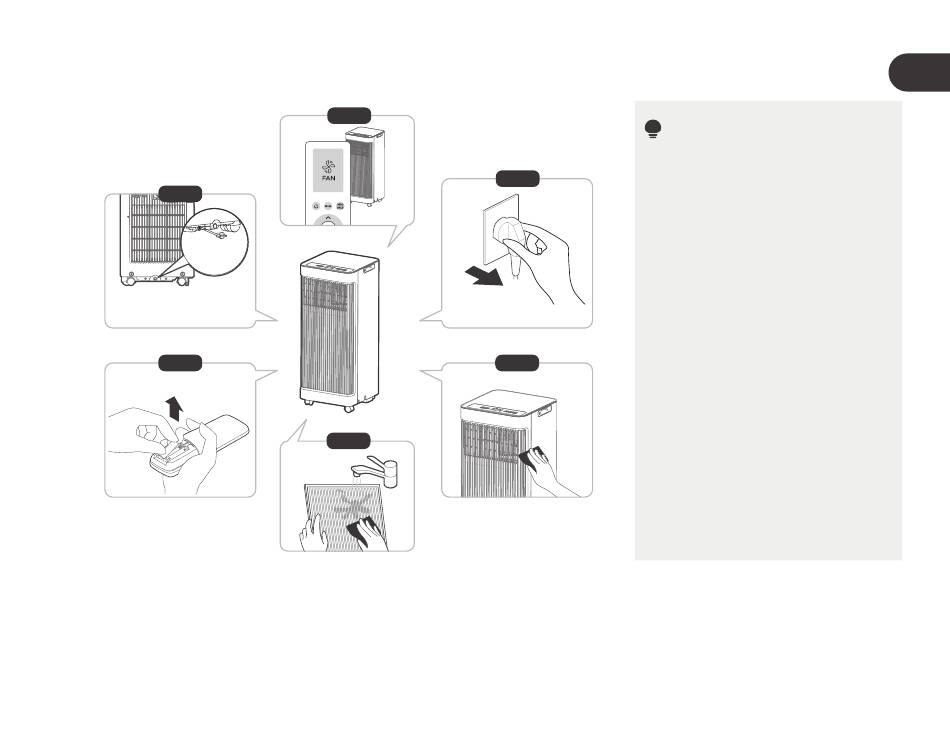 FAN