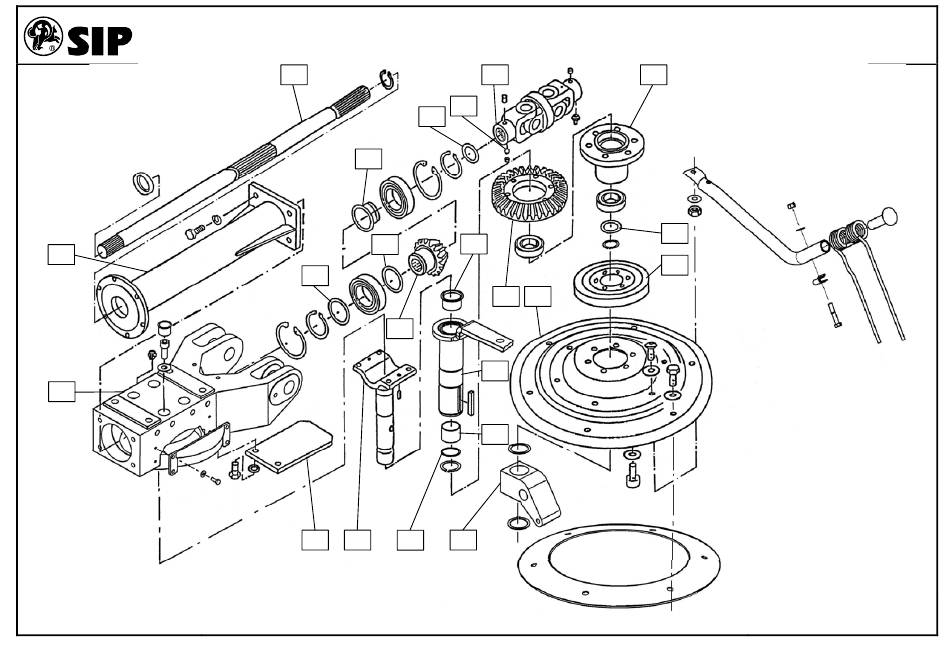 SIP