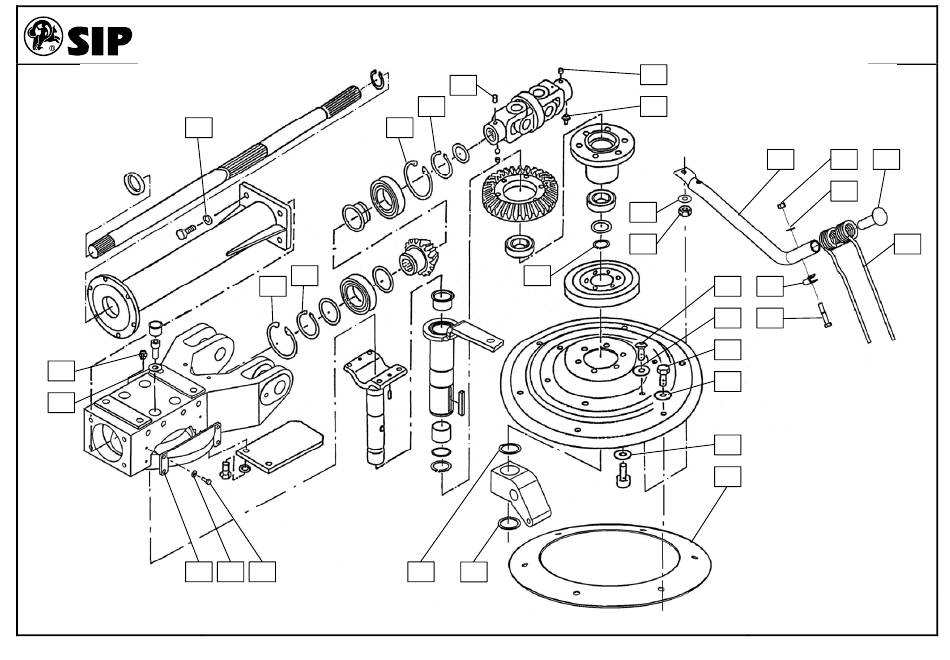 SIP