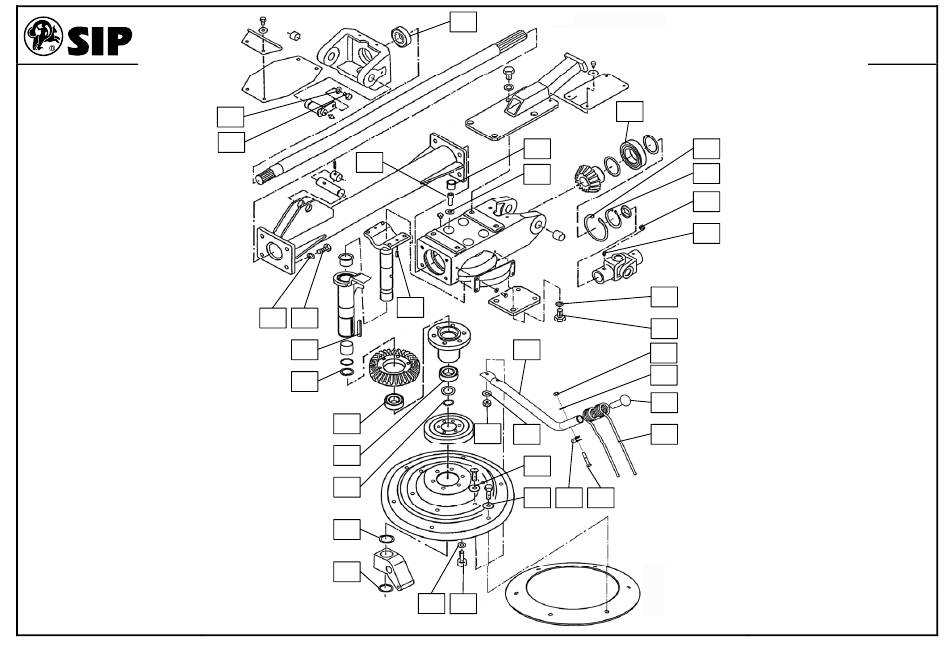 SIP