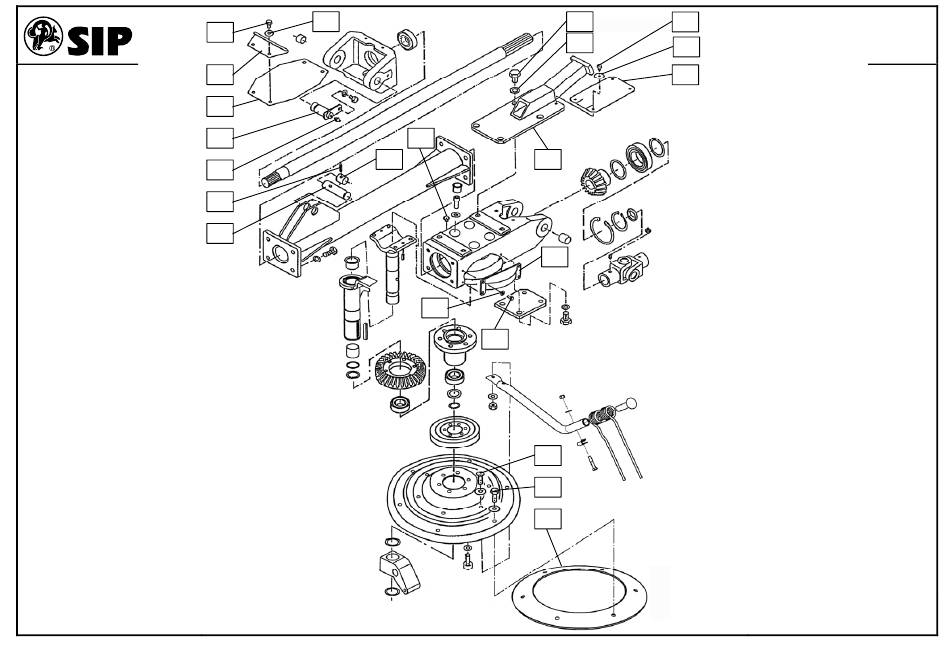 SIP