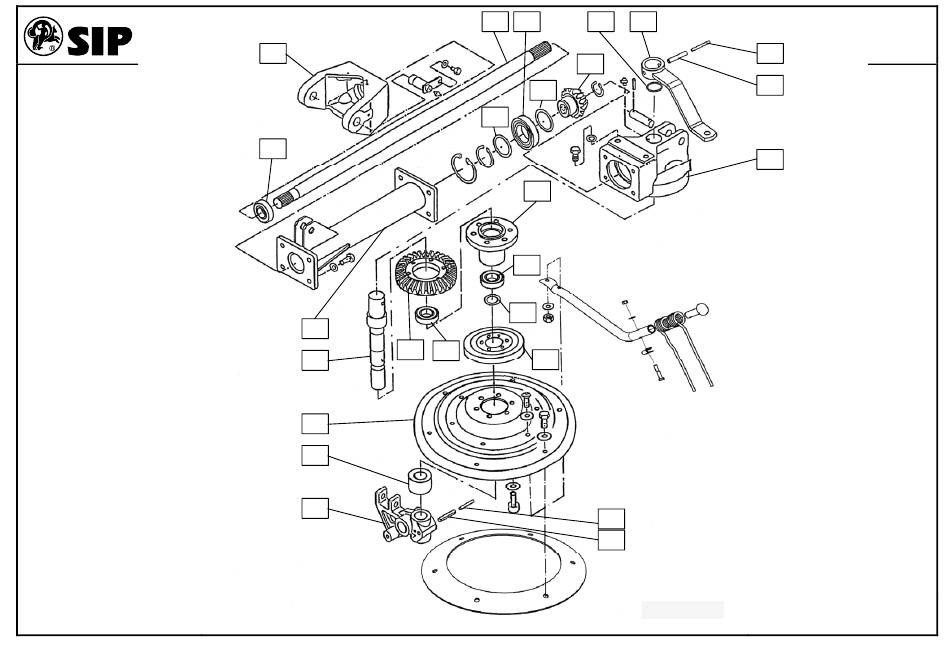 SIP