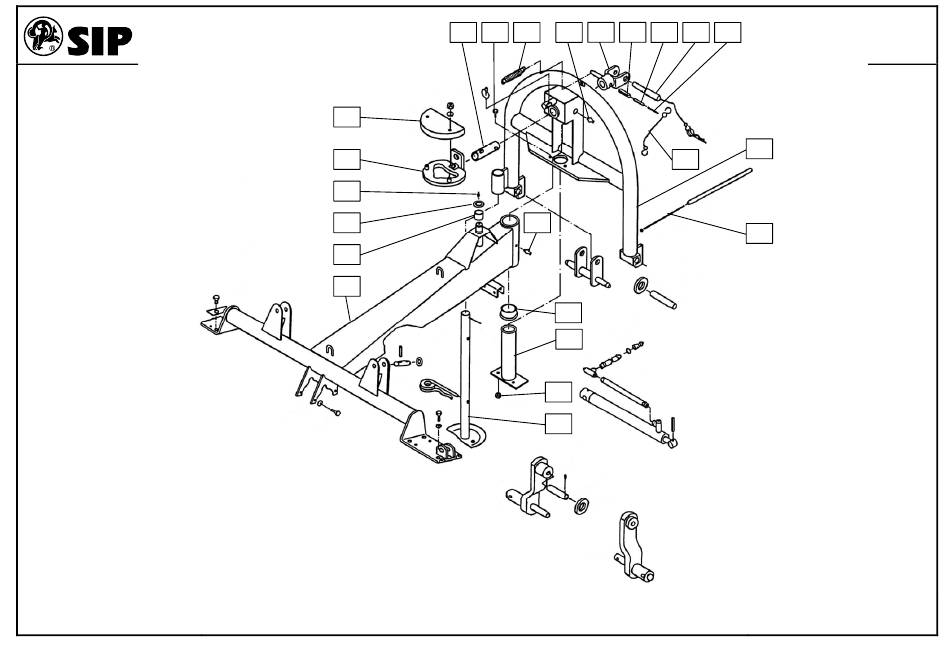 SIP