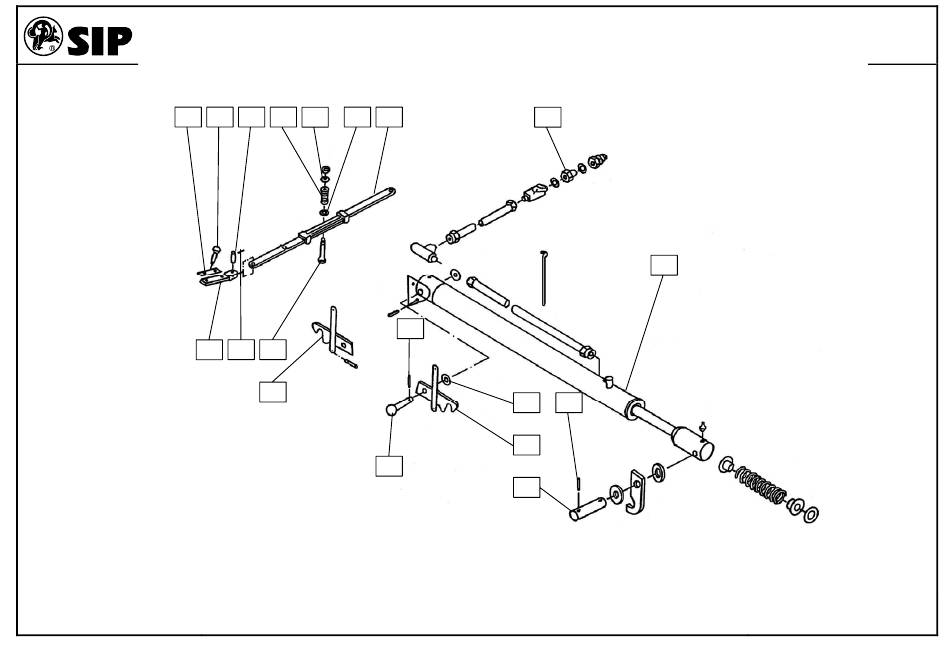 SIP