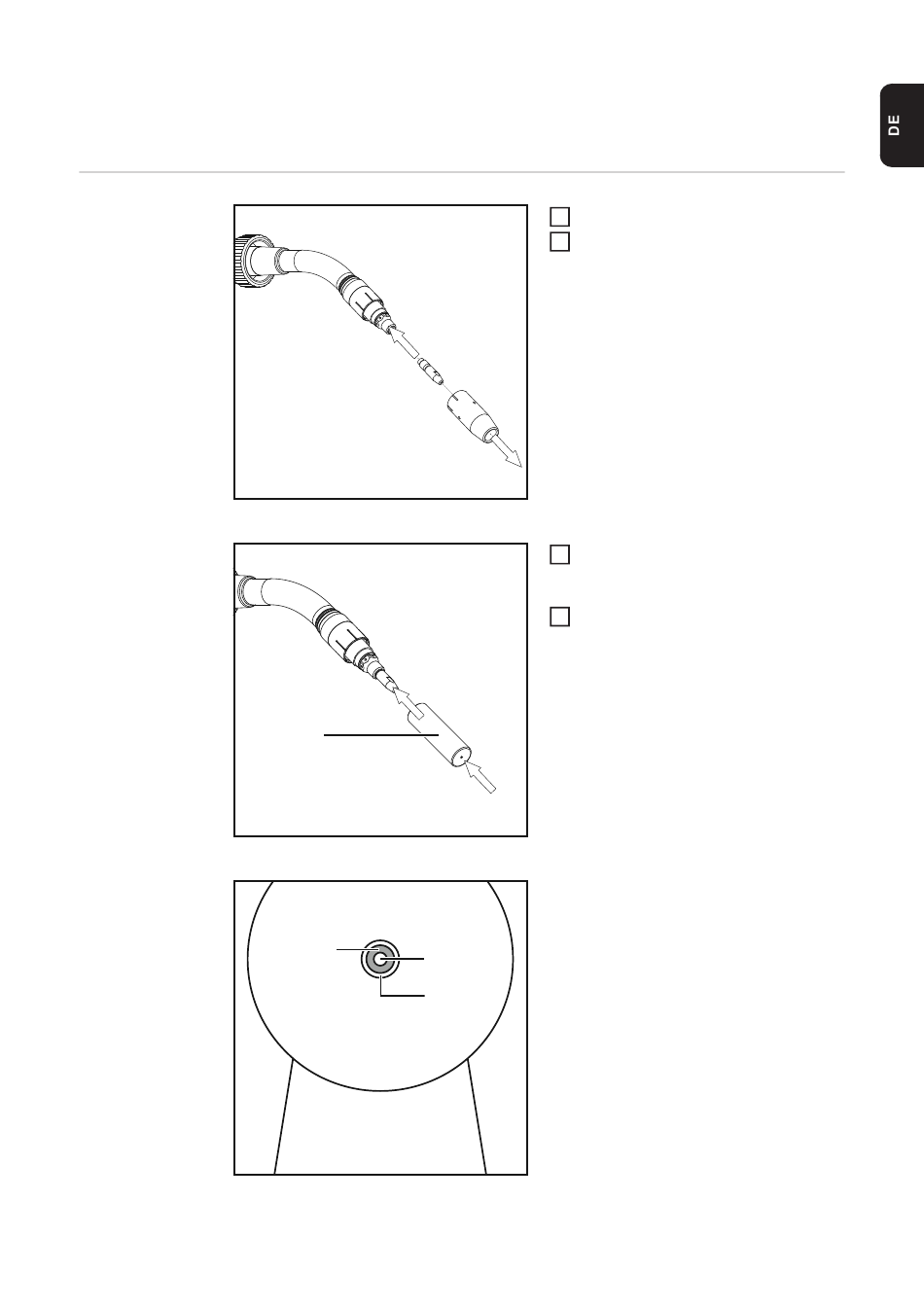 DE