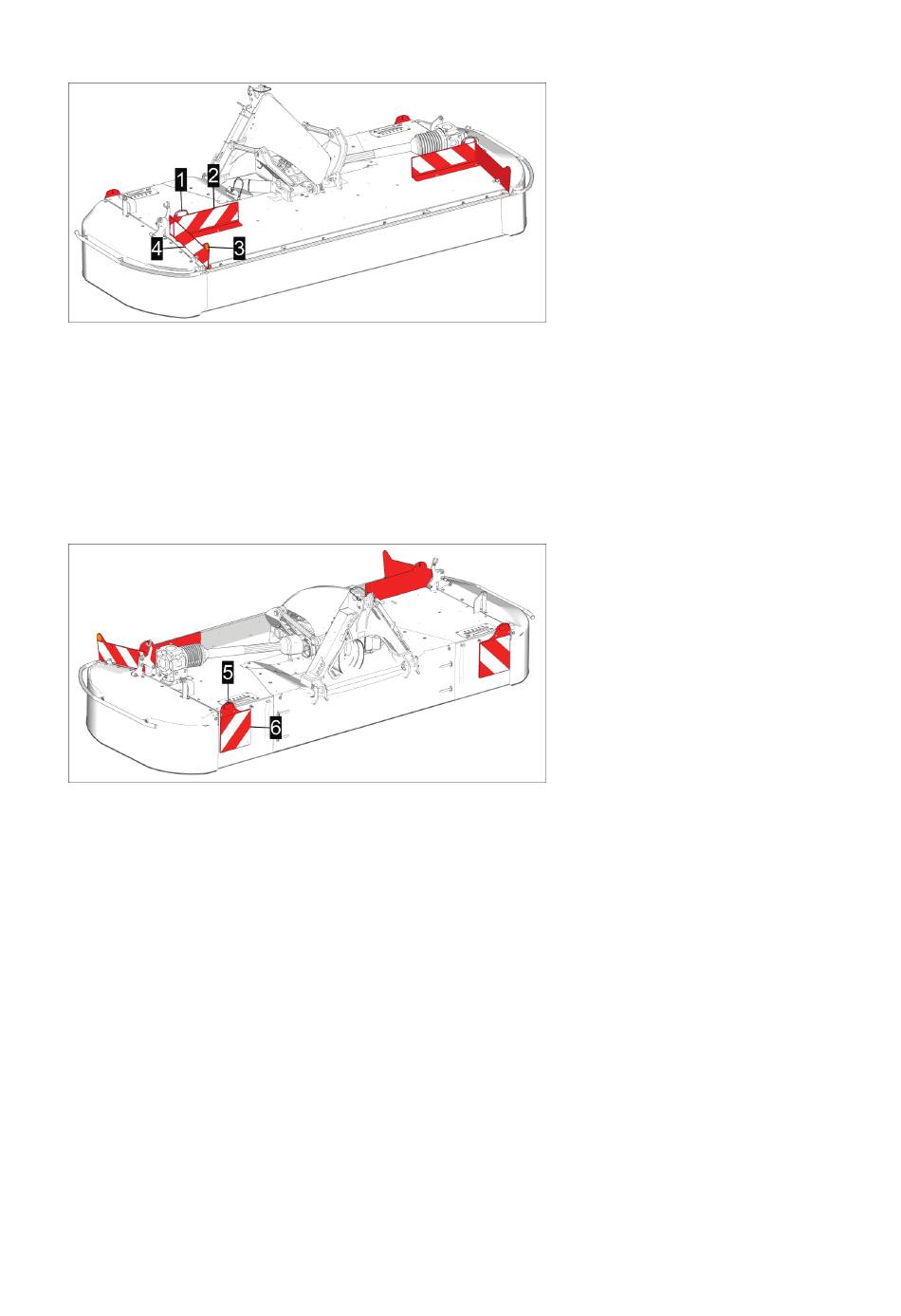 1
2
4
3

5
6