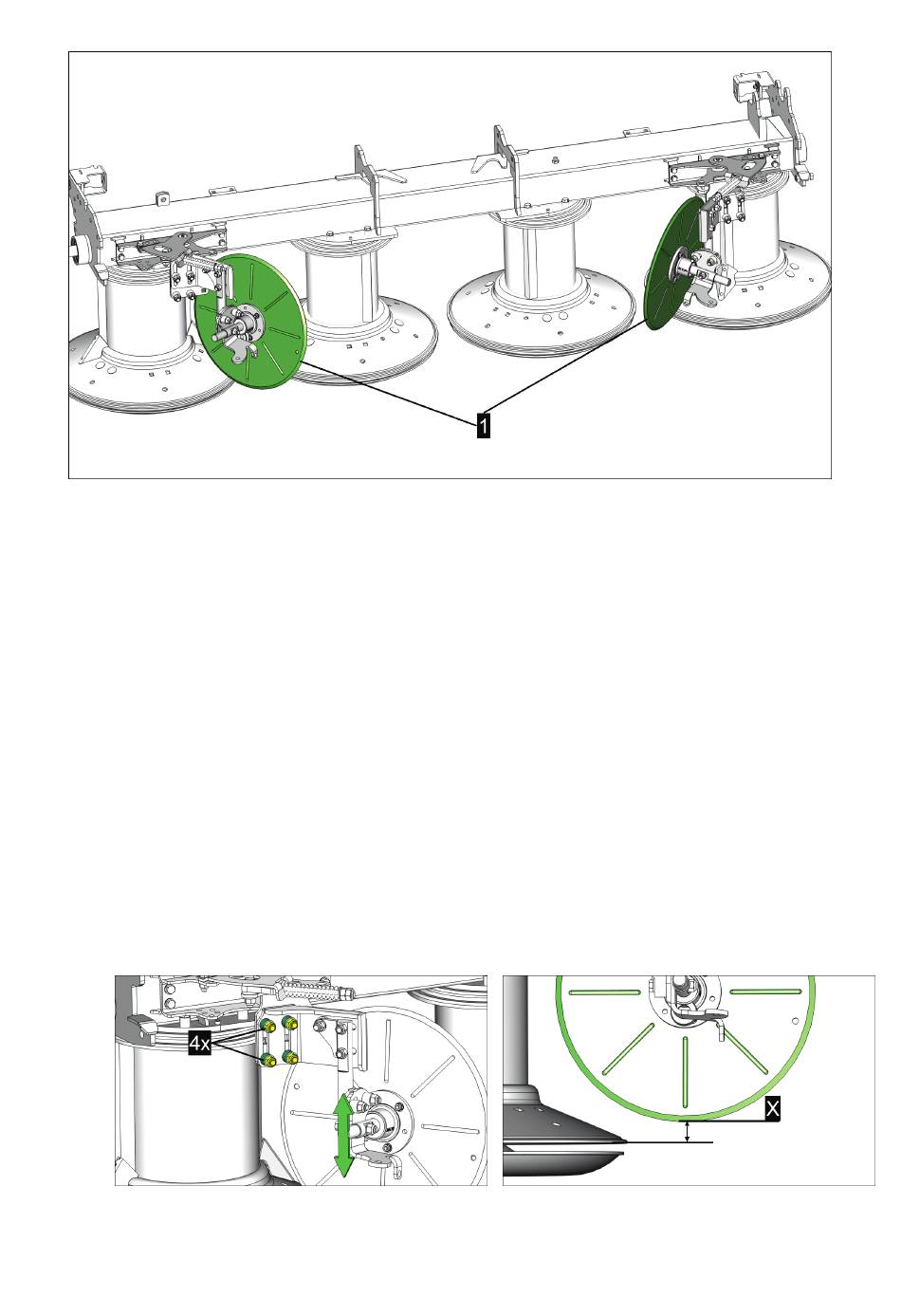 1

4x

X