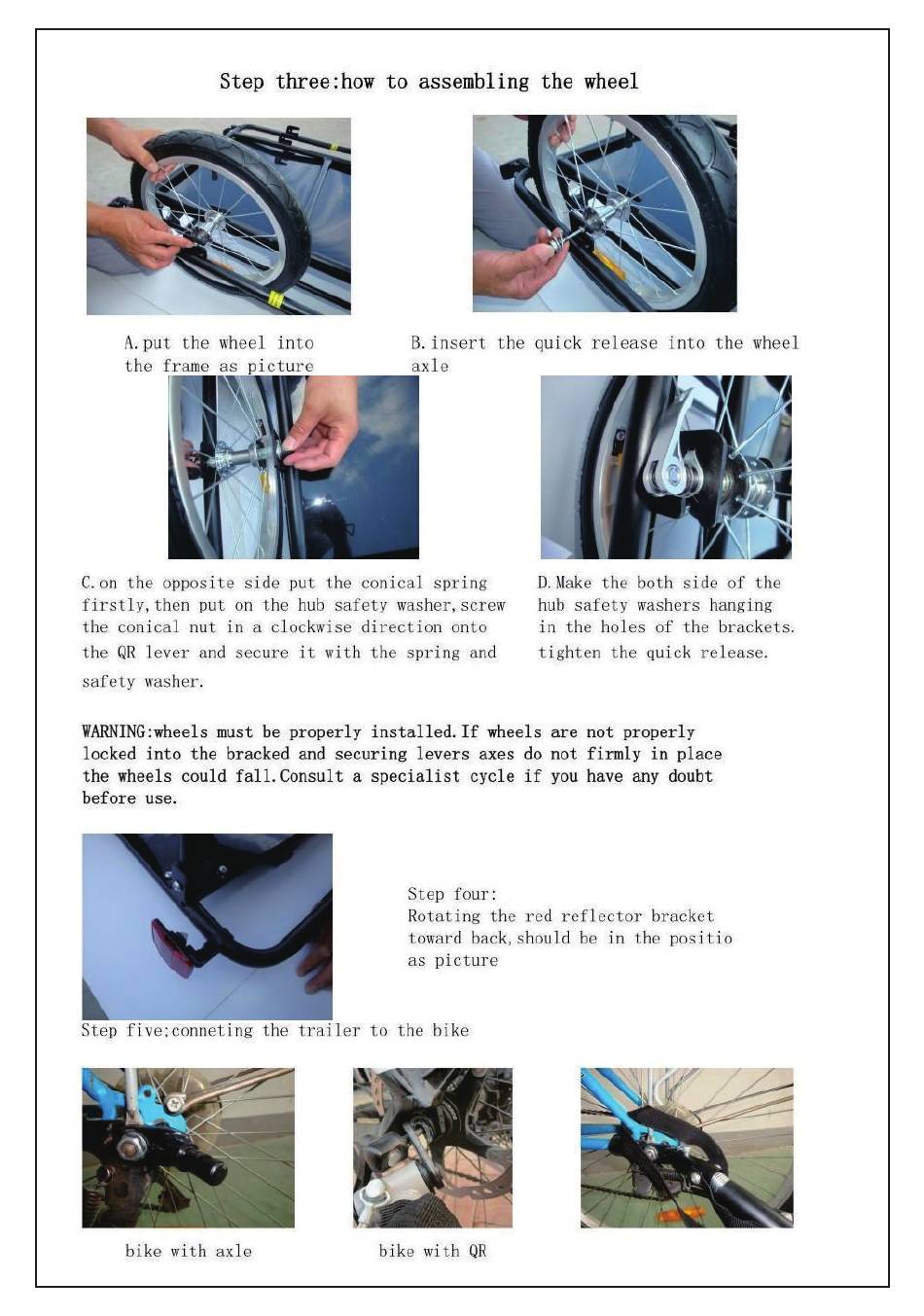 Step three:how to assembling the wheel

A.put the wheel into the frame as picture

B.insert the quick release into the wheel axle

C.on the opposite side put the conical spring firstly,then put on the hub safety washer,screw the conical nut in a clockwise direction onto the QR lever and secure it with the spring and safety washer.

D.Make the both side of the hub safety washers hanging in the holes of the brackets. tighten the quick release.

WARNING:wheels must be properly installed.If wheels are not properly locked into the bracked and securing levers axes do not firmly in place the wheels could fall.Consult a specialist cycle if you have any doubt before use.

Step four:
Rotating the red reflector bracket toward back,should be in the positio as picture

Step five;conneting the trailer to the bike

bike with axle

bike with QR