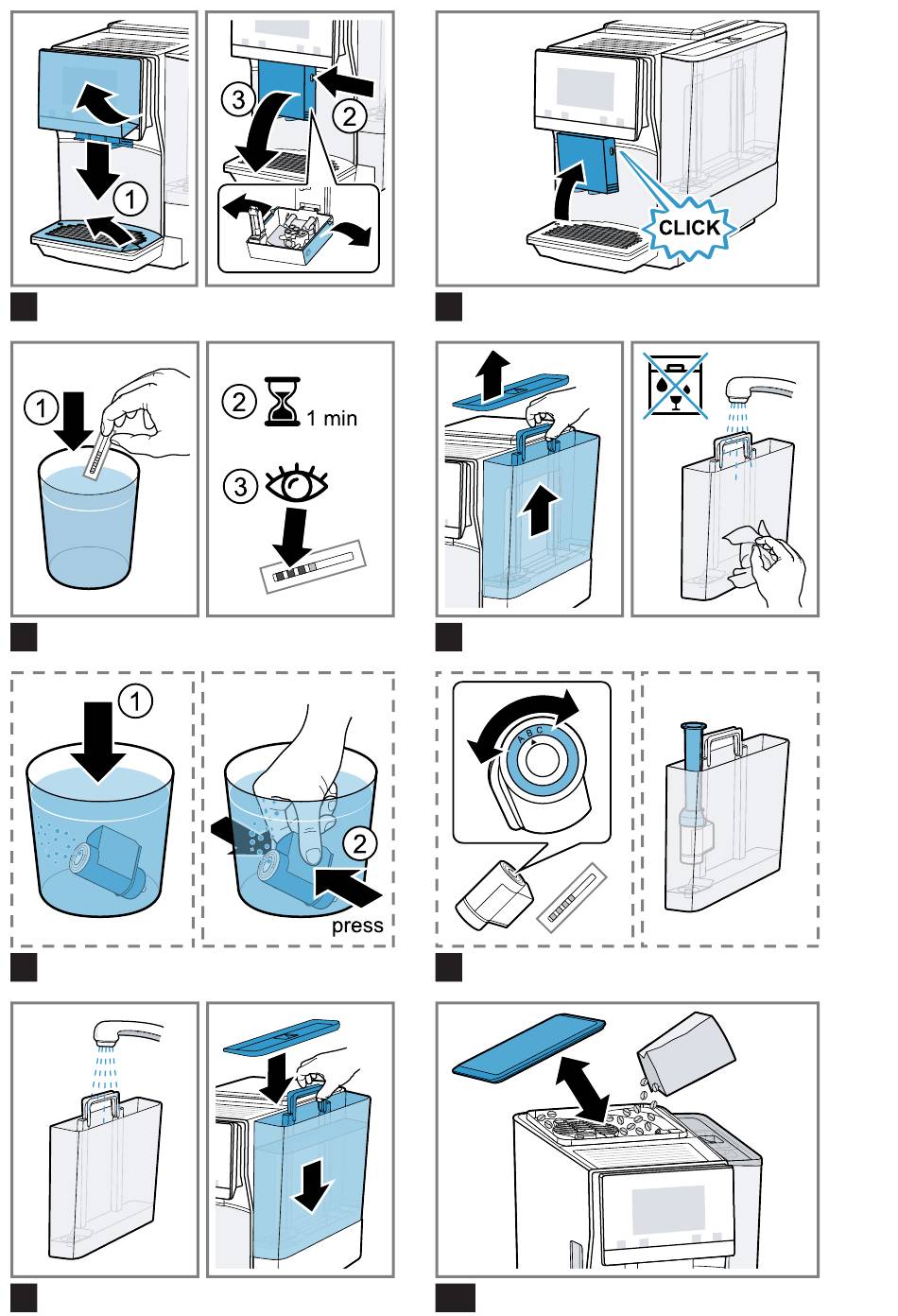 1
3
2
CLICK
1
2
1 min
3
1
2
press
A B C