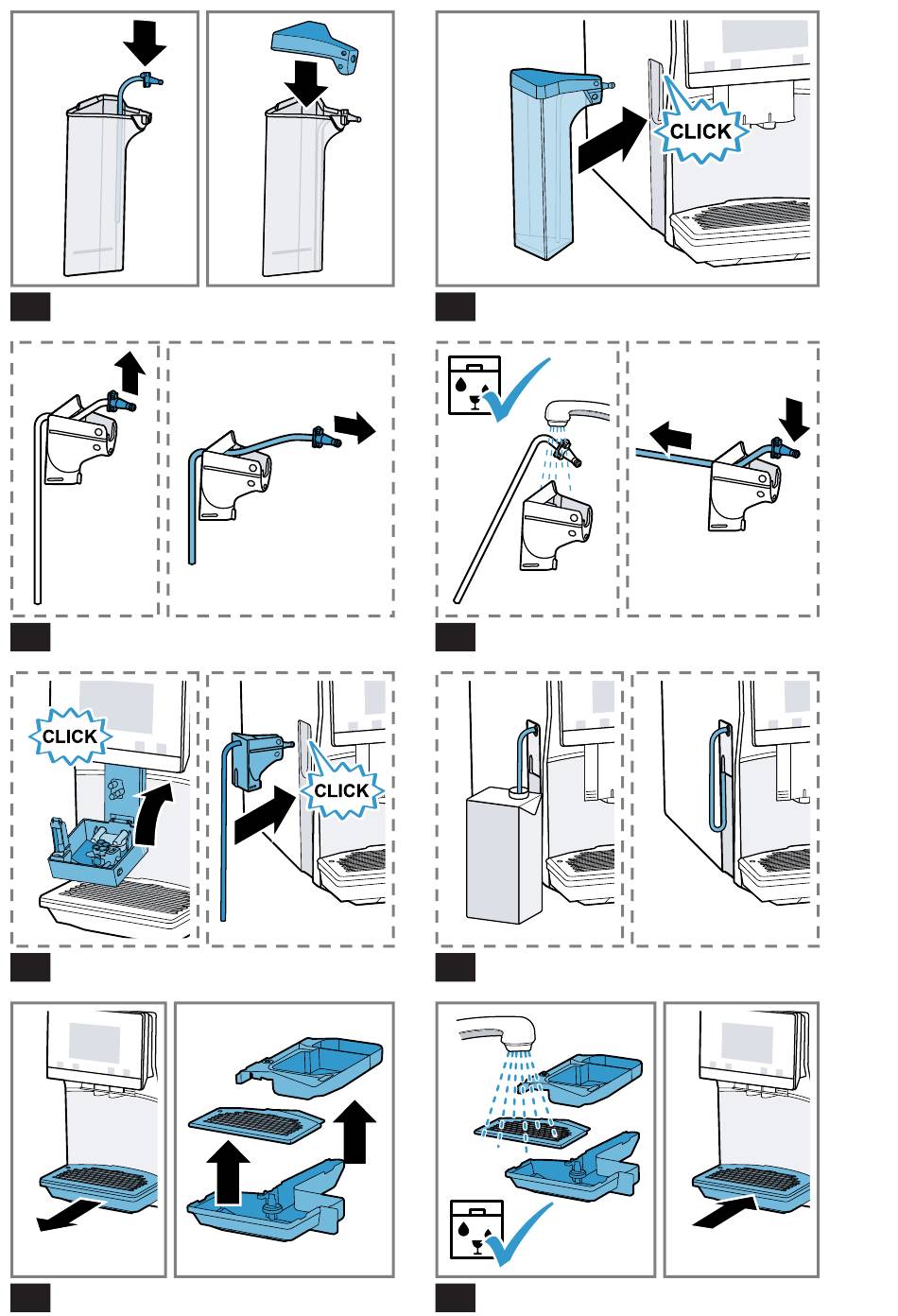 CLICK

CLICK

CLICK