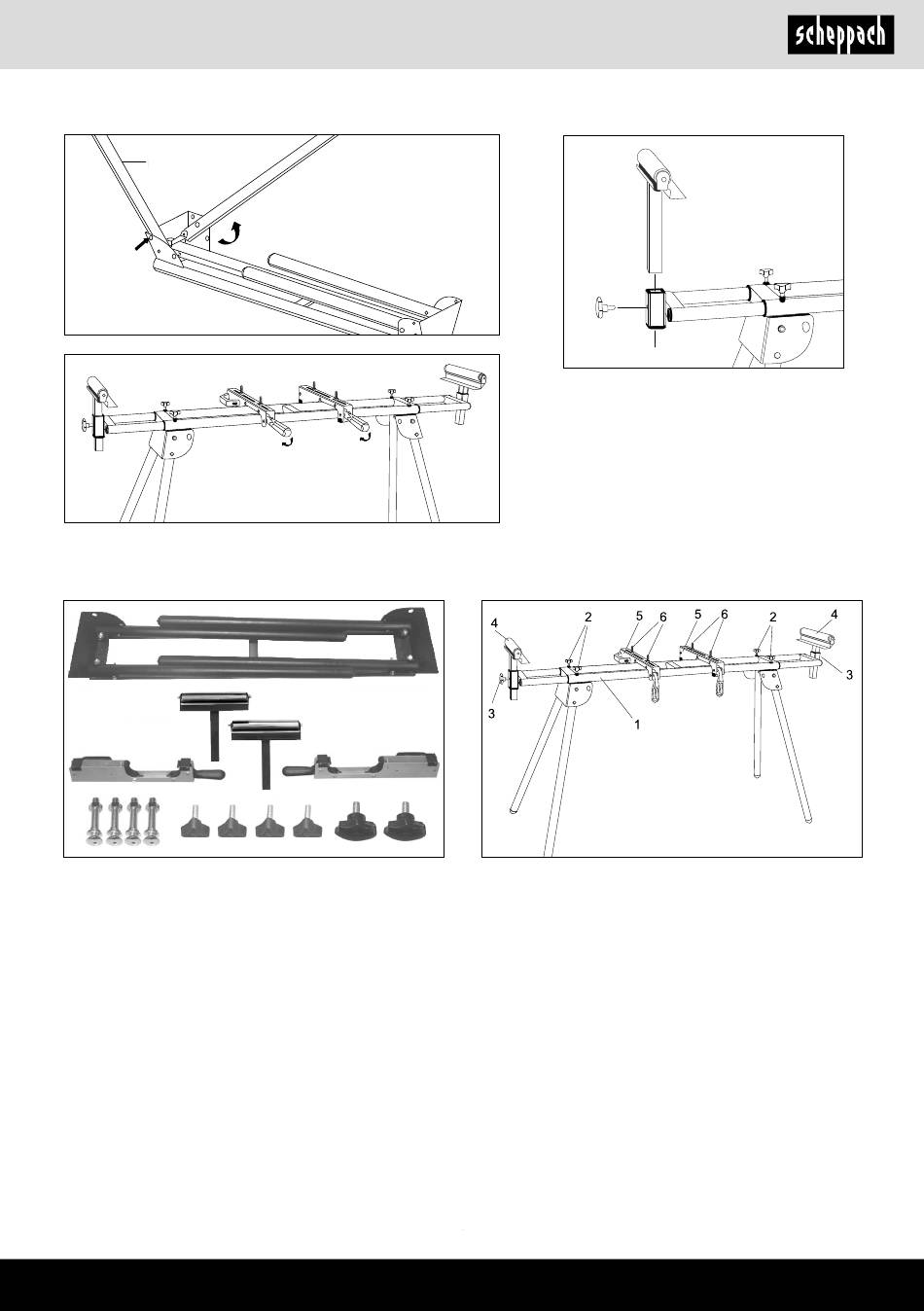 scheppach

4
2
5
6
5
6
2
4
3
3
1