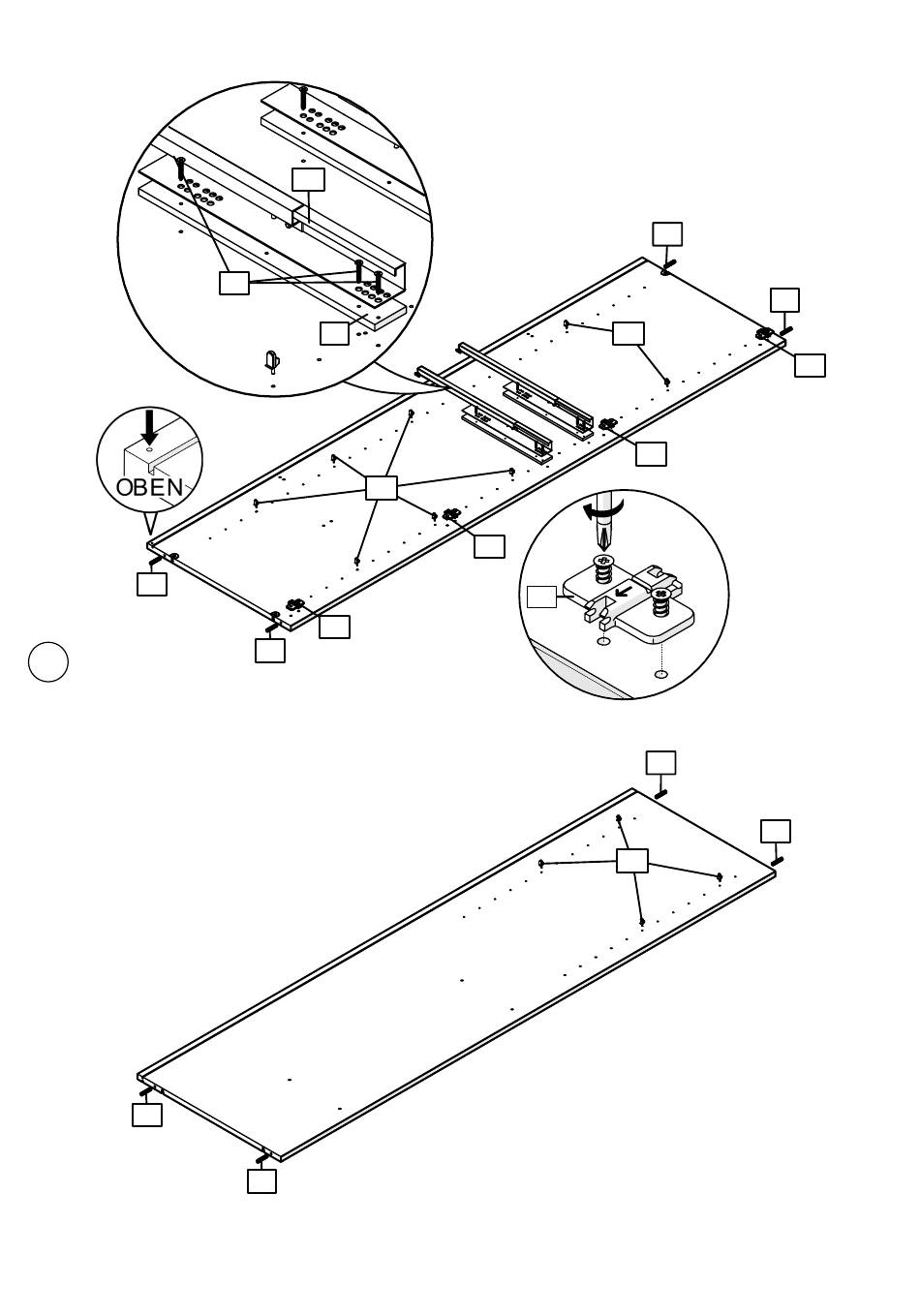 OBEN